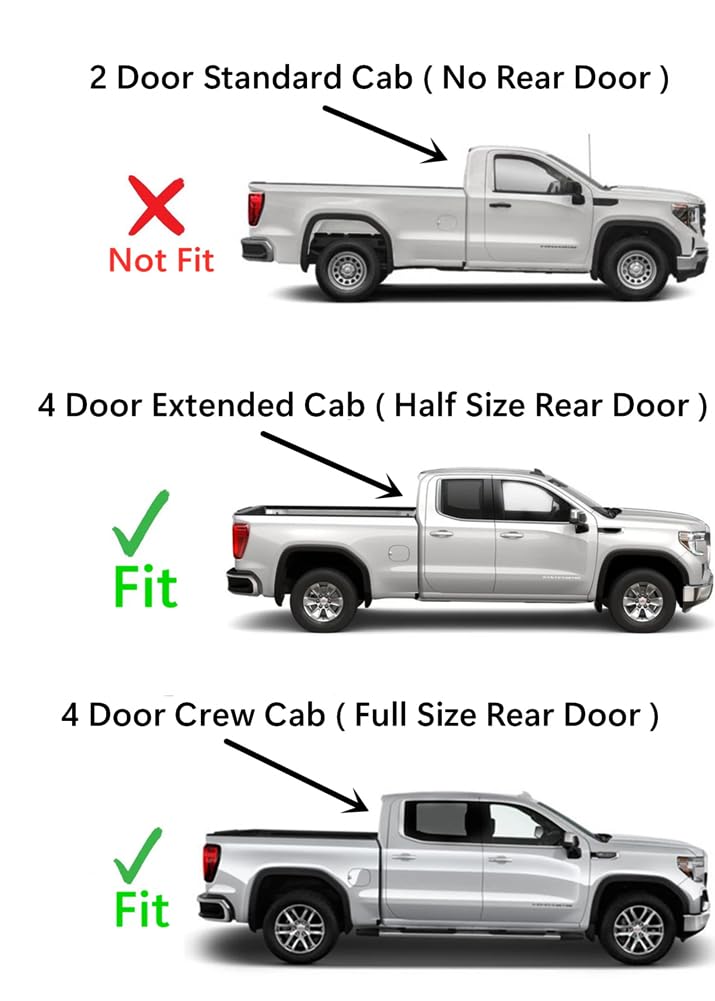 2 Door Standard Cab ( No Rear Door )

Not Fit

4 Door Extended Cab ( Half Size Rear Door )

Fit

4 Door Crew Cab ( Full Size Rear Door )

Fit