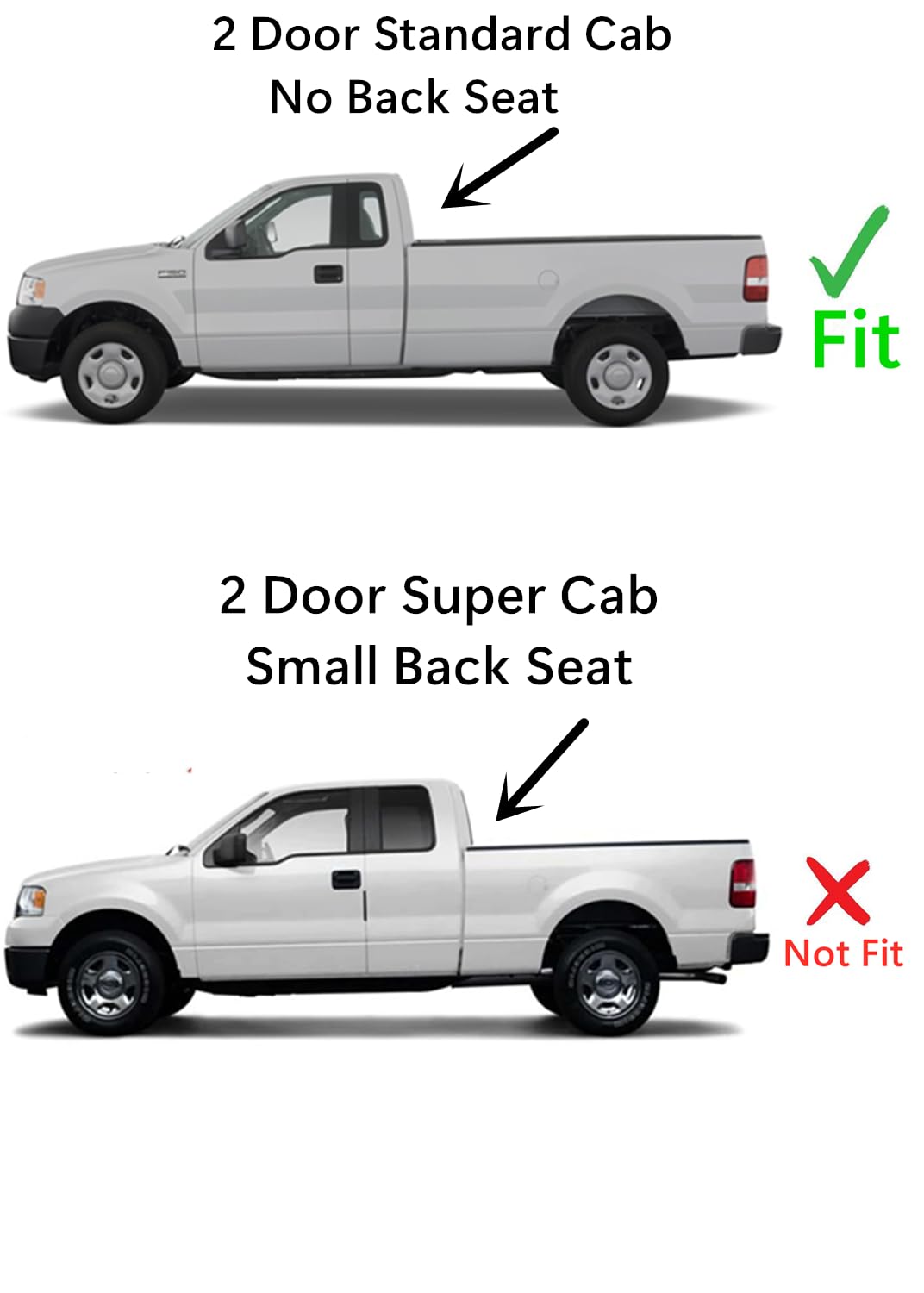 2 Door Standard Cab
No Back Seat

Fit

2 Door Super Cab
Small Back Seat

Not Fit