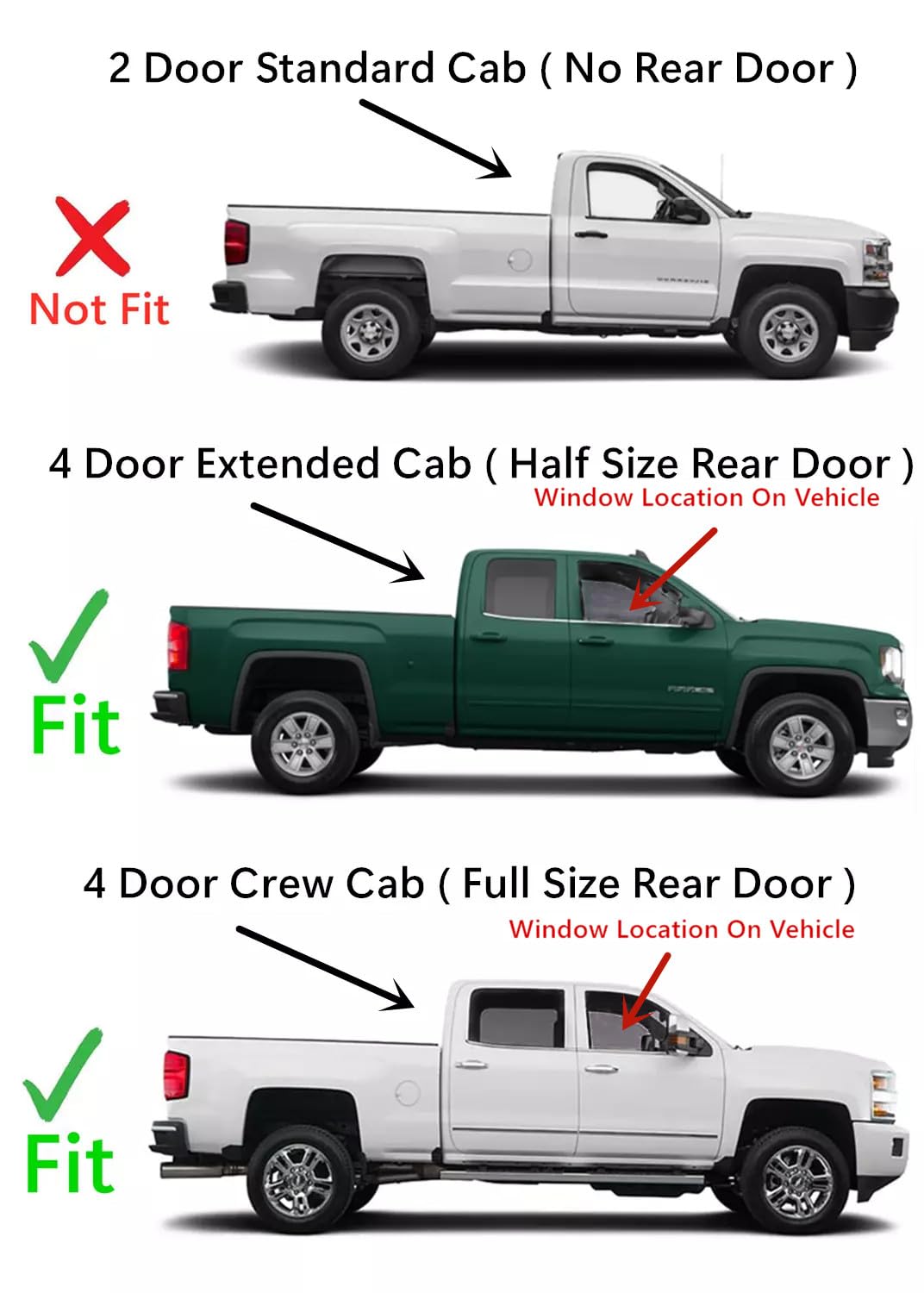 2 Door Standard Cab ( No Rear Door )

Not Fit

4 Door Extended Cab ( Half Size Rear Door )

Window Location On Vehicle

Fit

4 Door Crew Cab ( Full Size Rear Door )

Window Location On Vehicle

Fit