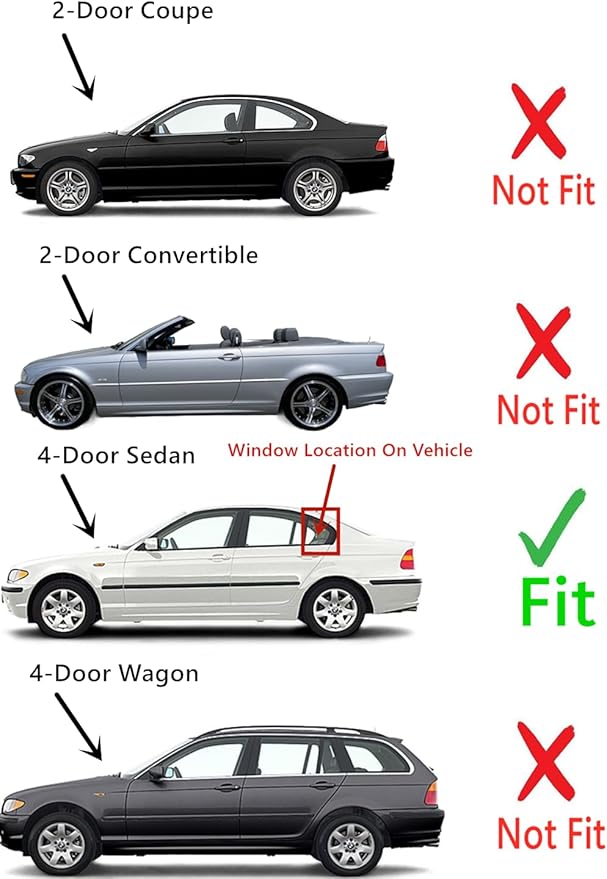 2-Door Coupe

Not Fit

2-Door Convertible

Not Fit

4-Door Sedan

Window Location On Vehicle

Fit

4-Door Wagon

Not Fit