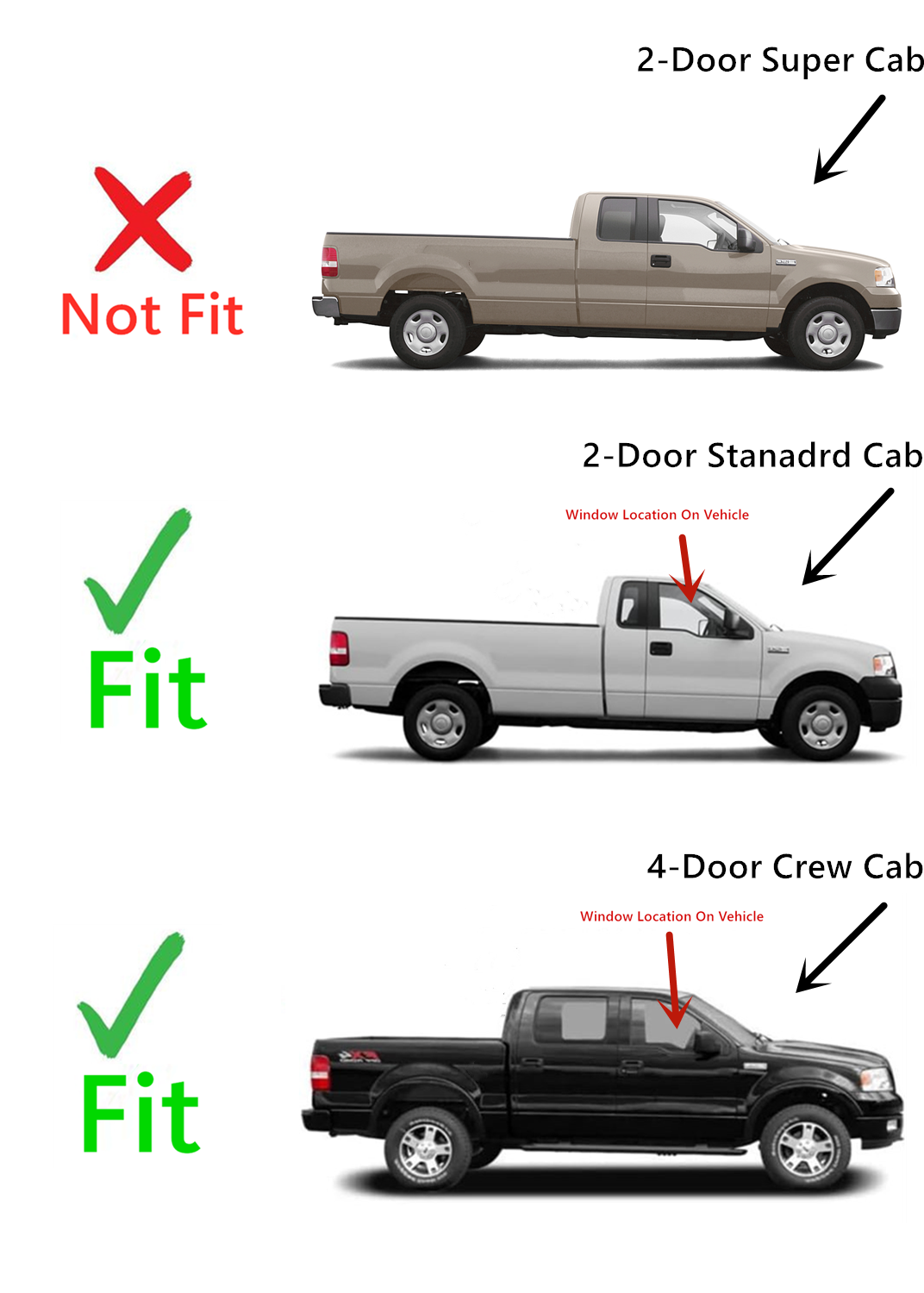 2-Door Super Cab

Not Fit

2-Door Stanadrd Cab

Window Location On Vehicle

Fit

4-Door Crew Cab

Window Location On Vehicle

Fit