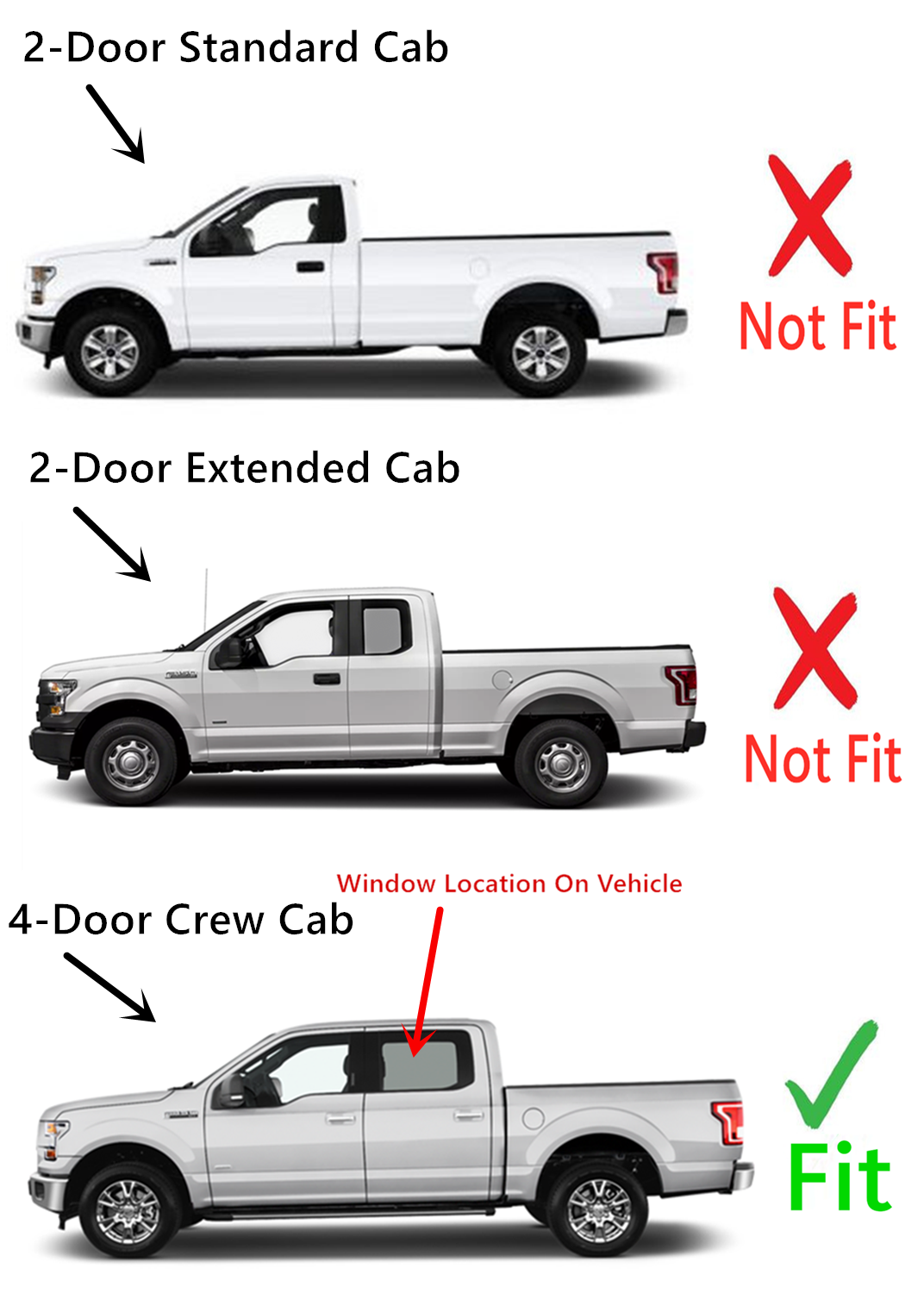 2-Door Standard Cab

Not Fit

2-Door Extended Cab

Not Fit

Window Location On Vehicle

4-Door Crew Cab

Fit