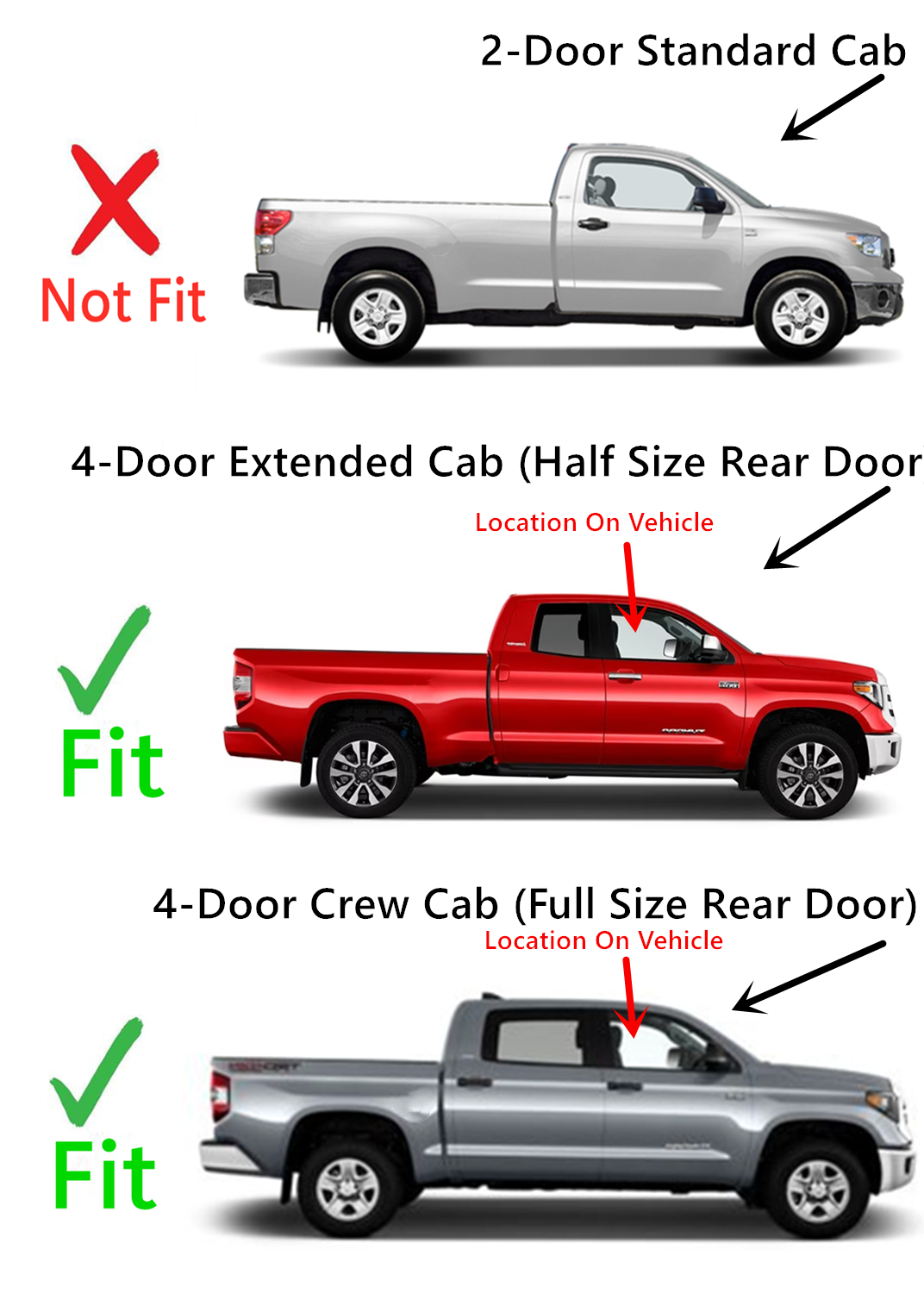 2-Door Standard Cab

Not Fit

4-Door Extended Cab (Half Size Rear Door

Location On Vehicle

Fit

4-Door Crew Cab (Full Size Rear Door)

Location On Vehicle

Fit