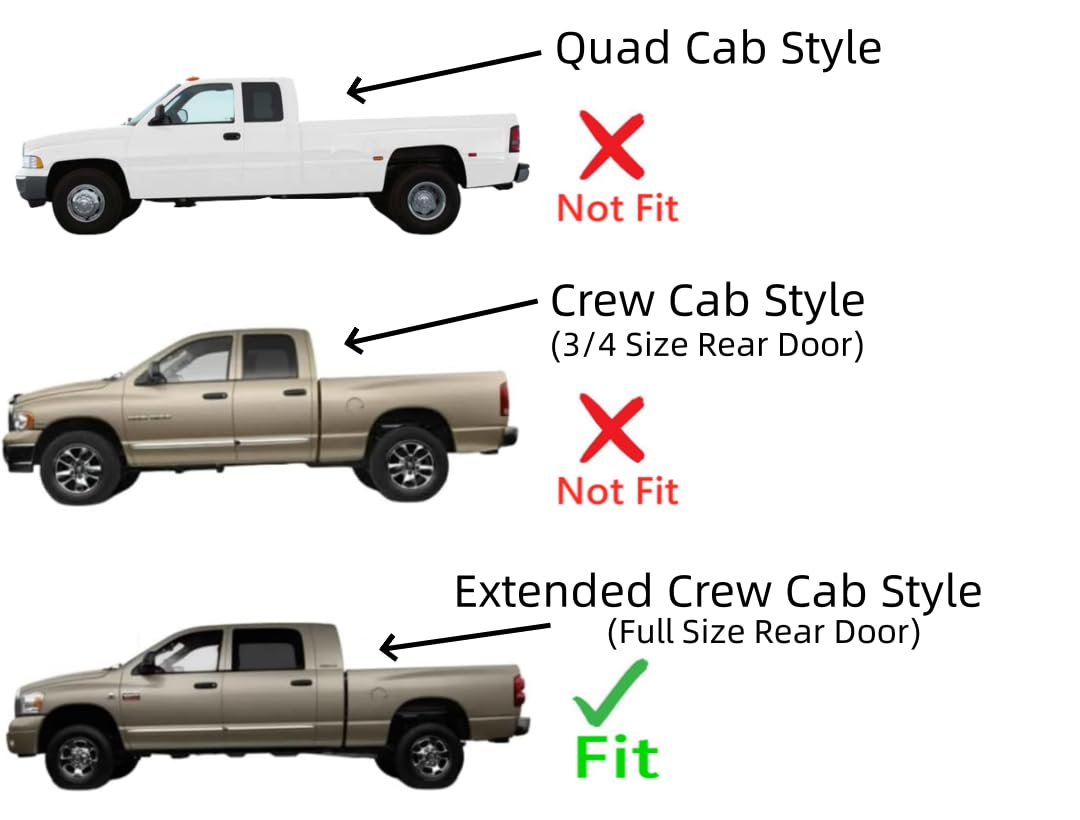 Quad Cab Style

Not Fit

Crew Cab Style
(3/4 Size Rear Door)

Not Fit

Extended Crew Cab Style
(Full Size Rear Door)

Fit