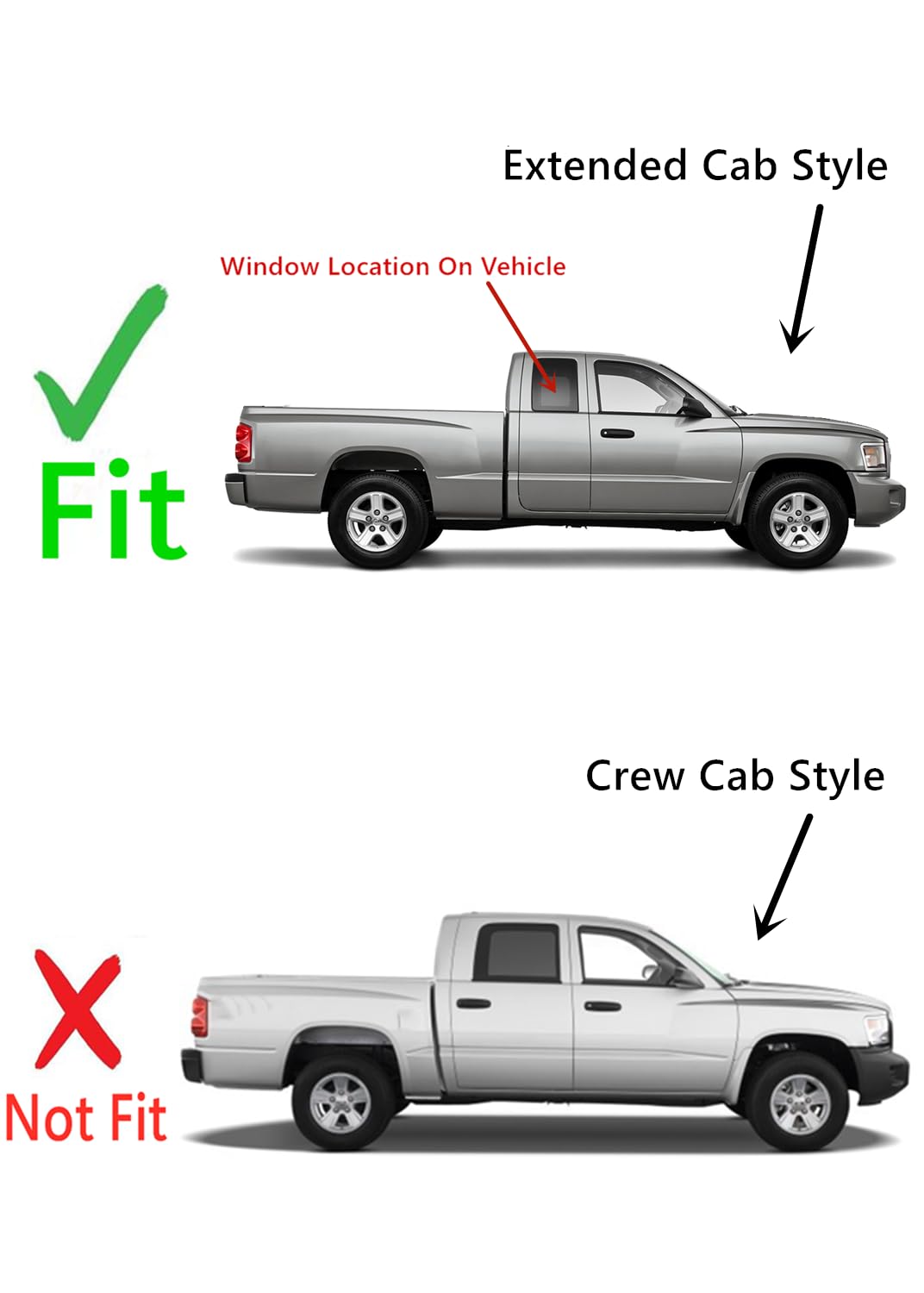 Extended Cab Style

Window Location On Vehicle

Fit

Crew Cab Style

Not Fit