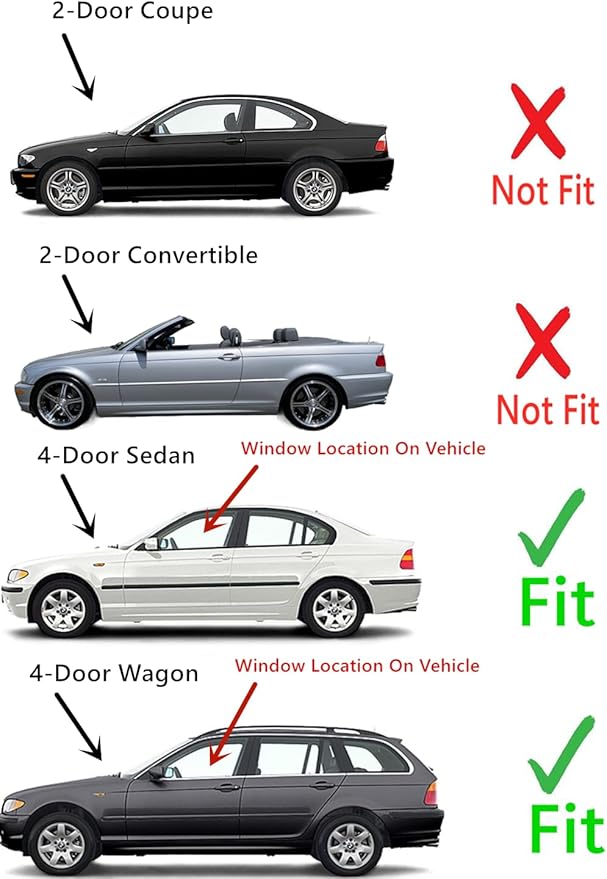 2-Door Coupe

Not Fit

2-Door Convertible

Not Fit

4-Door Sedan

Window Location On Vehicle

Fit

4-Door Wagon

Window Location On Vehicle

Fit