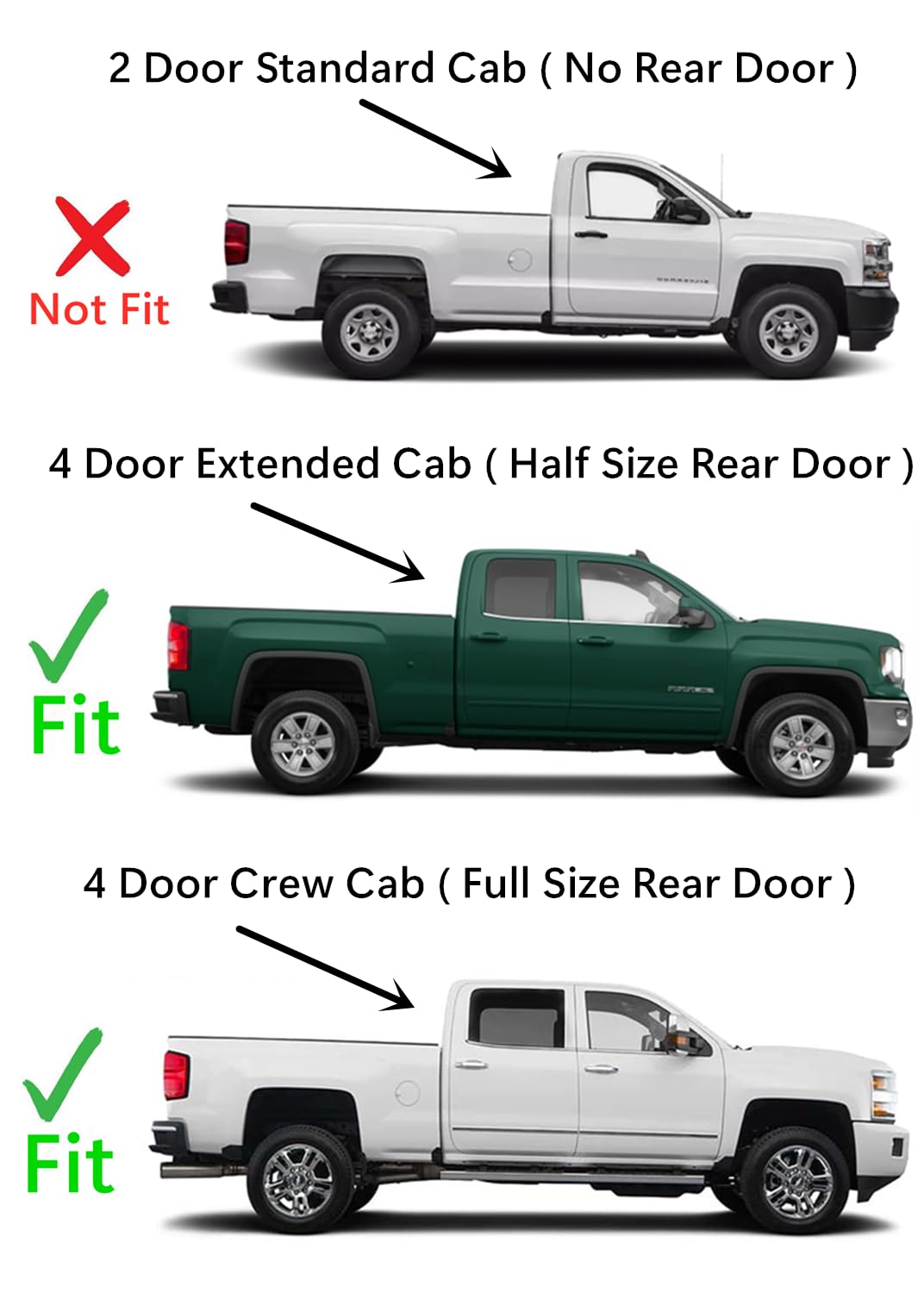 2 Door Standard Cab ( No Rear Door )

Not Fit

4 Door Extended Cab ( Half Size Rear Door )

Fit

4 Door Crew Cab ( Full Size Rear Door )

Fit