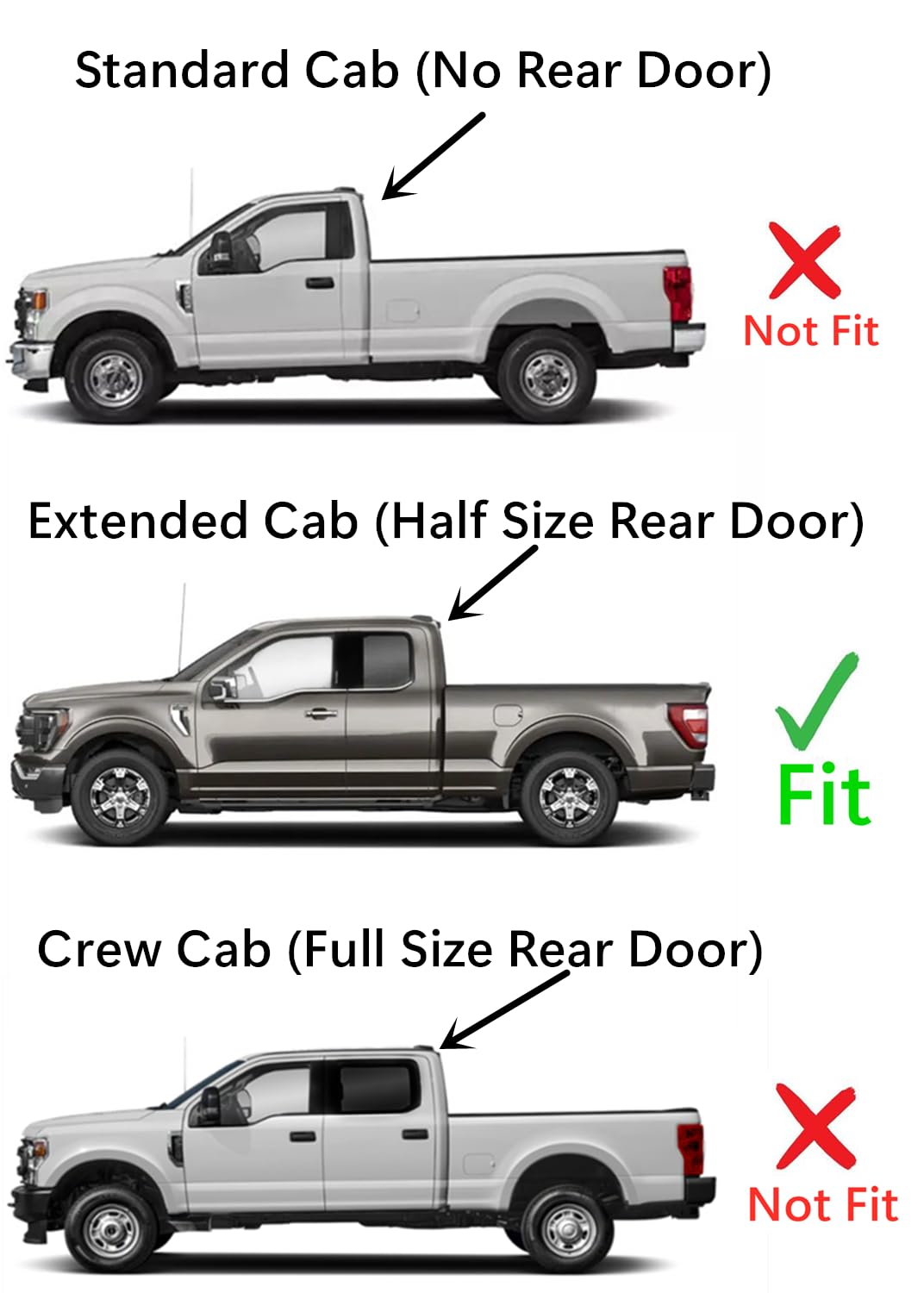 Standard Cab (No Rear Door)

Not Fit

Extended Cab (Half Size Rear Door)

Fit

Crew Cab (Full Size Rear Door)

Not Fit