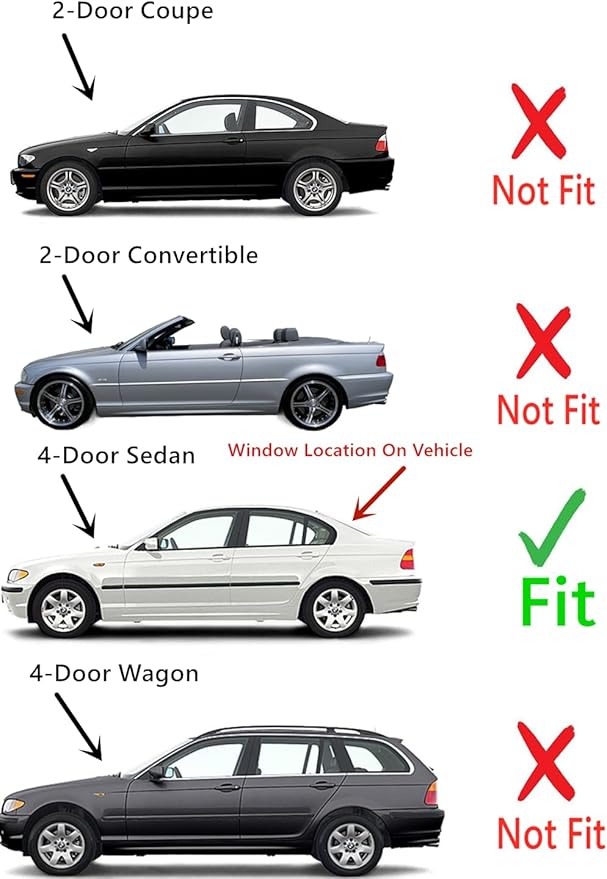 2-Door Coupe

Not Fit

2-Door Convertible

Not Fit

4-Door Sedan

Window Location On Vehicle

Fit

4-Door Wagon

Not Fit