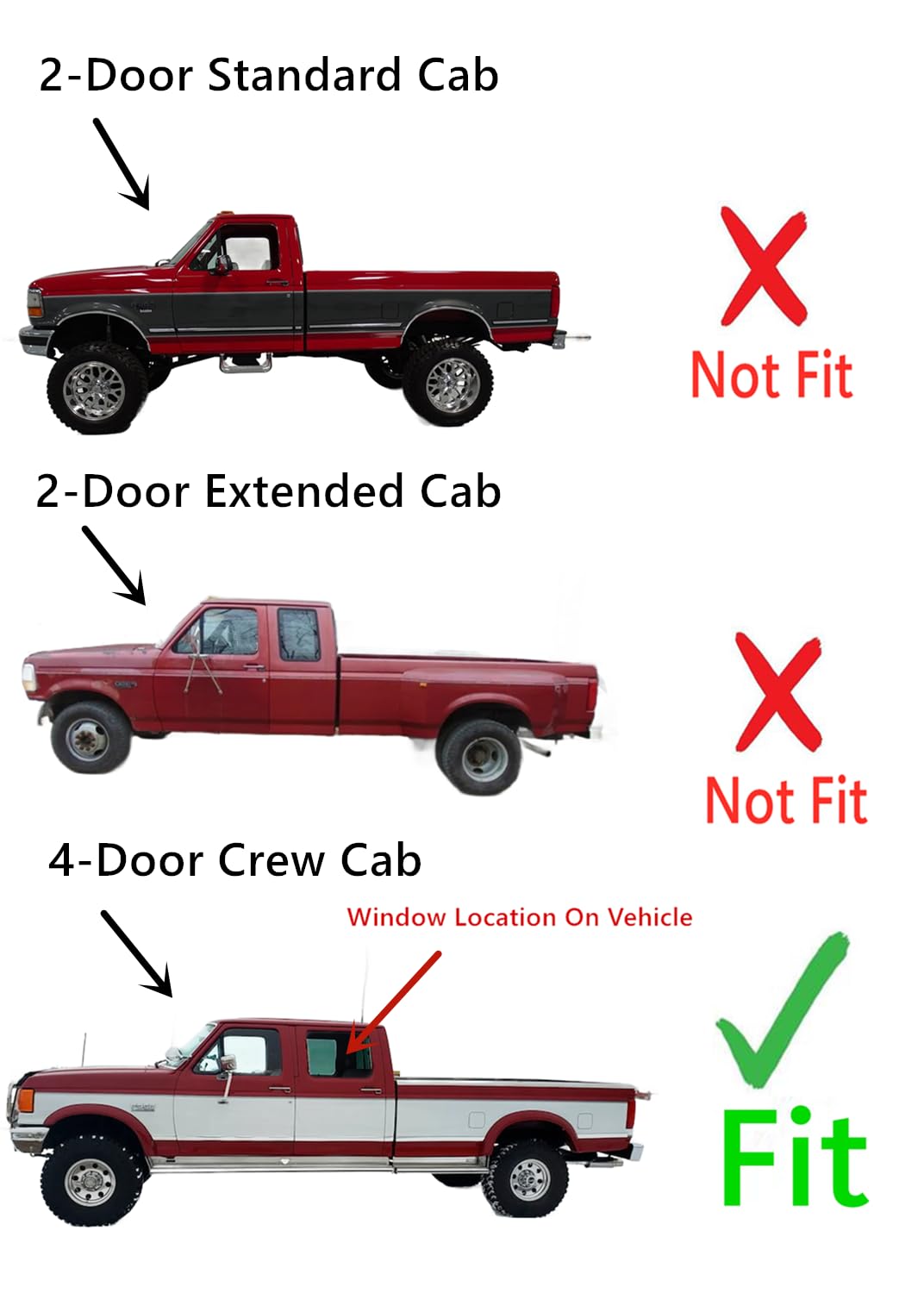 2-Door Standard Cab

Not Fit

2-Door Extended Cab

Not Fit

4-Door Crew Cab

Window Location On Vehicle

Fit