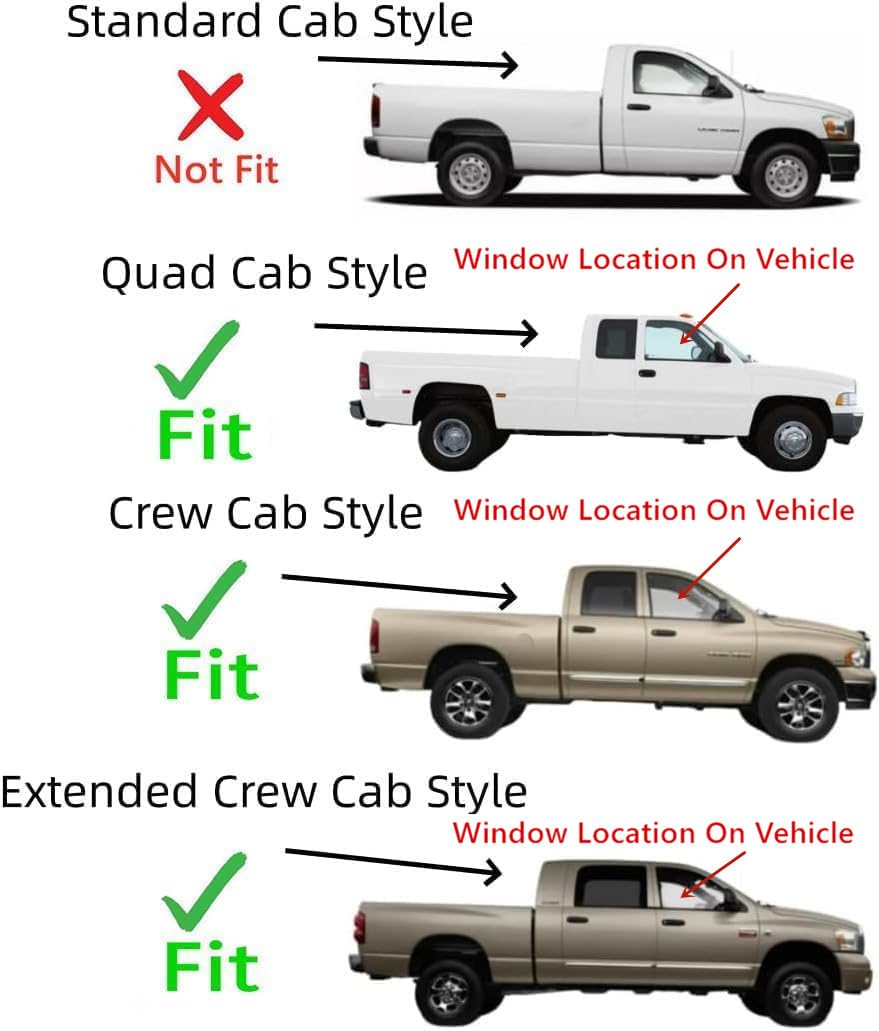 Standard Cab Style

Not Fit

Quad Cab Style

Window Location On Vehicle

Fit

Crew Cab Style

Window Location On Vehicle

Fit

Extended Crew Cab Style

Window Location On Vehicle

Fit