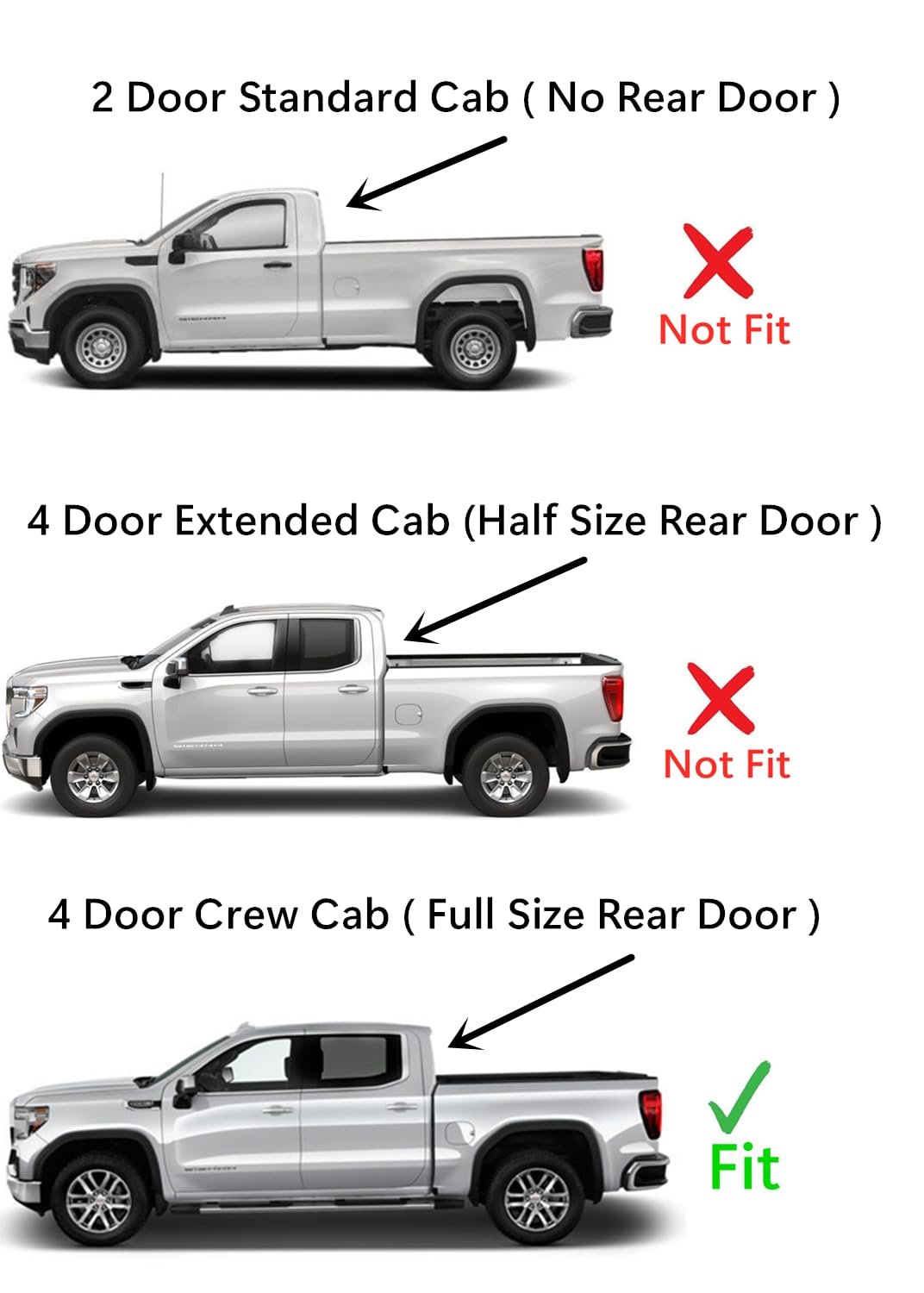 2 Door Standard Cab ( No Rear Door )

Not Fit

4 Door Extended Cab (Half Size Rear Door )

Not Fit

4 Door Crew Cab ( Full Size Rear Door )

Fit