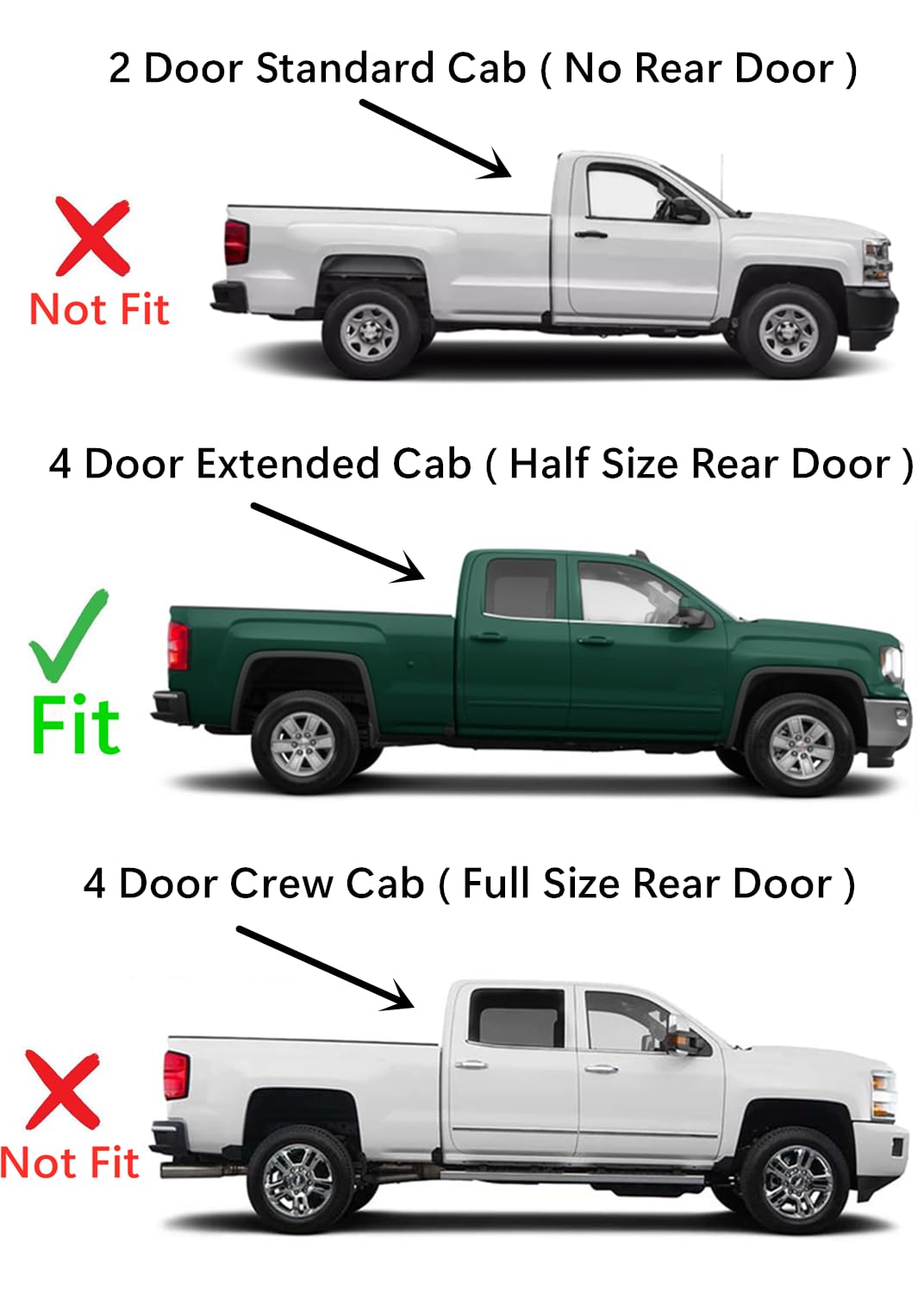 2 Door Standard Cab ( No Rear Door )

Not Fit

4 Door Extended Cab ( Half Size Rear Door )

Fit

4 Door Crew Cab ( Full Size Rear Door )

Not Fit