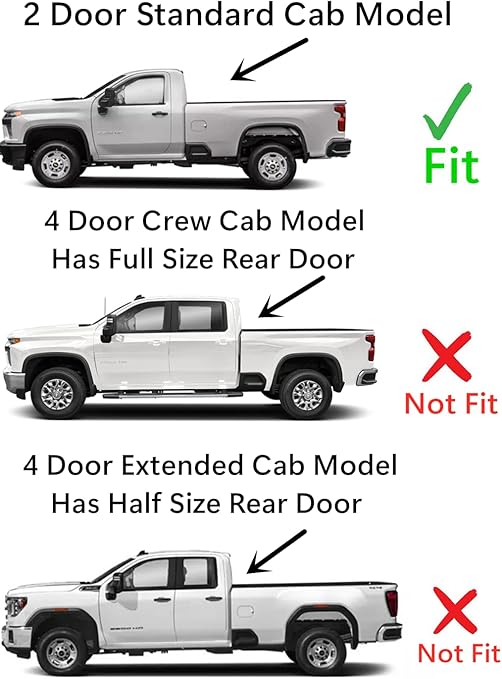 2 Door Standard Cab Model

Fit

4 Door Crew Cab Model
Has Full Size Rear Door

Not Fit

4 Door Extended Cab Model
Has Half Size Rear Door

Not Fit