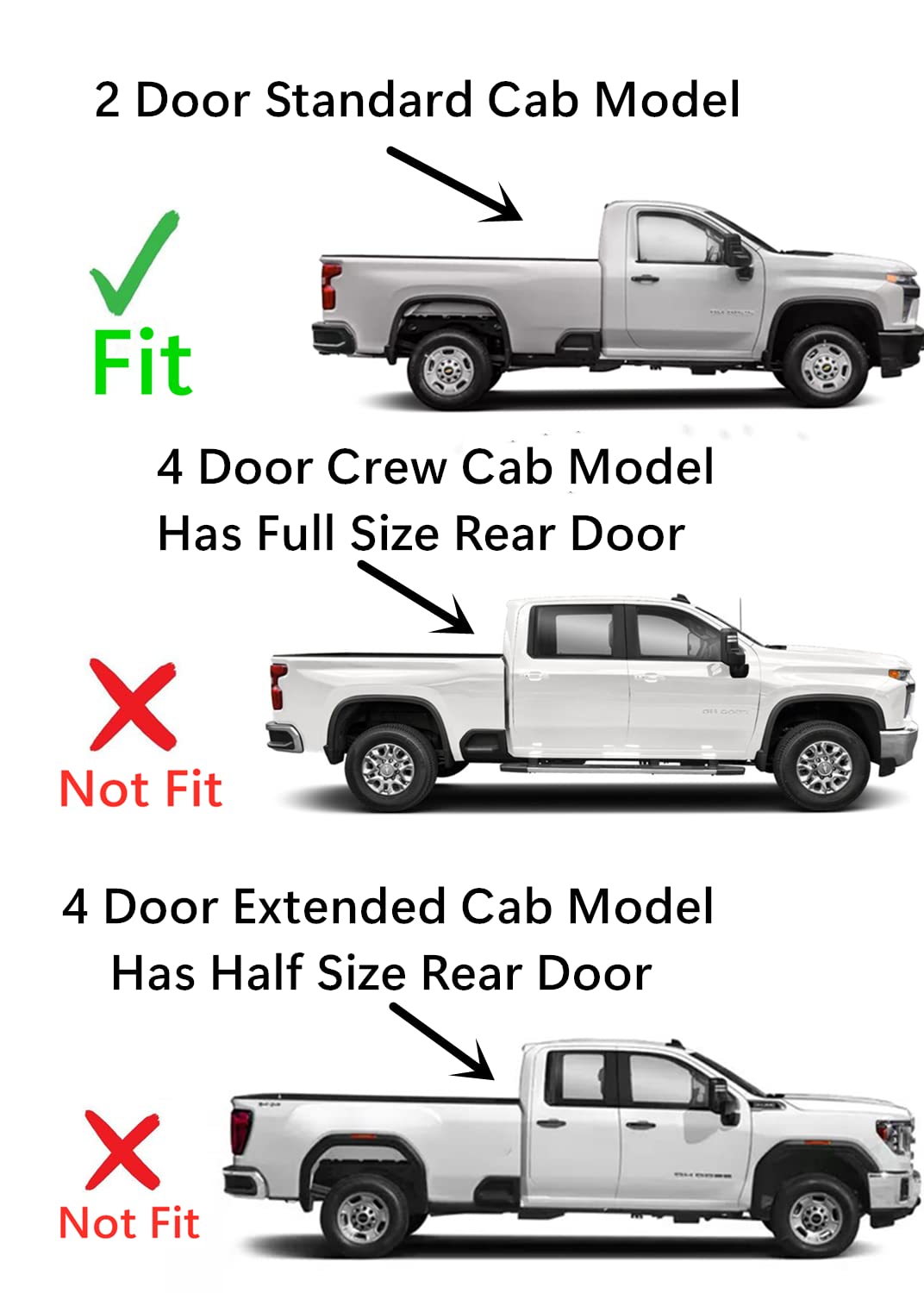 2 Door Standard Cab Model

Fit

4 Door Crew Cab Model
Has Full Size Rear Door

Not Fit

4 Door Extended Cab Model
Has Half Size Rear Door

Not Fit