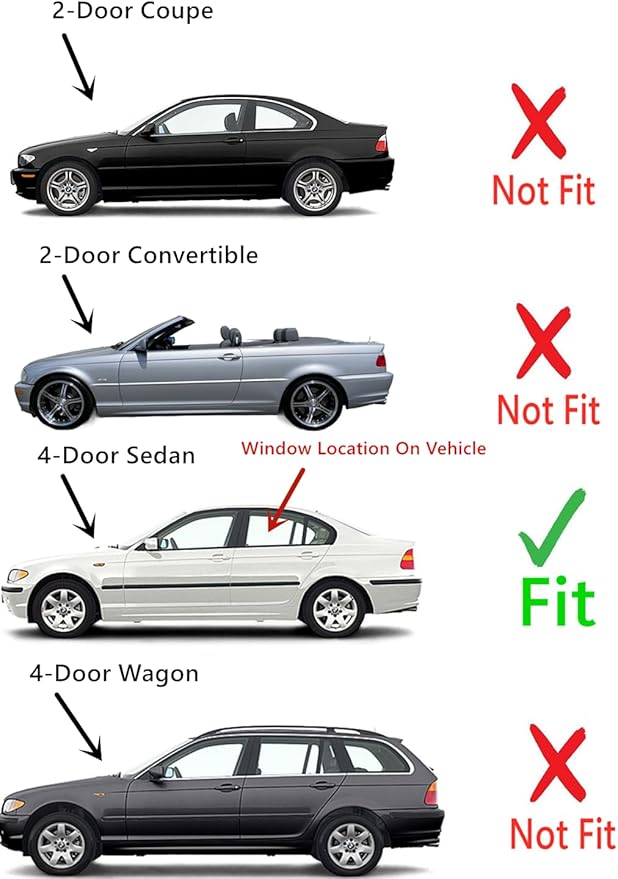 2-Door Coupe

Not Fit

2-Door Convertible

Not Fit

4-Door Sedan

Window Location On Vehicle

Fit

4-Door Wagon

Not Fit