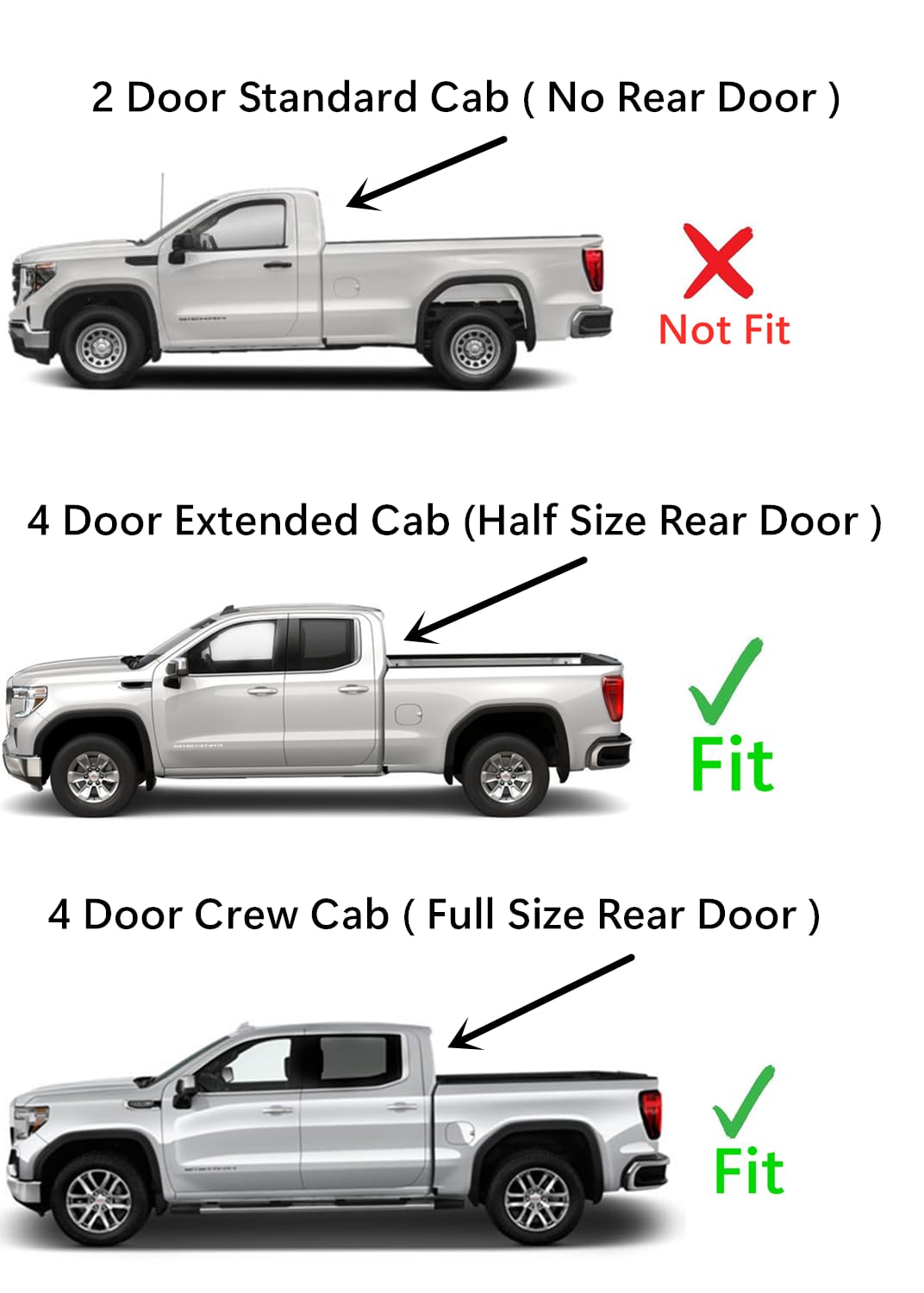 2 Door Standard Cab ( No Rear Door )

Not Fit

4 Door Extended Cab (Half Size Rear Door )

Fit

4 Door Crew Cab ( Full Size Rear Door )

Fit