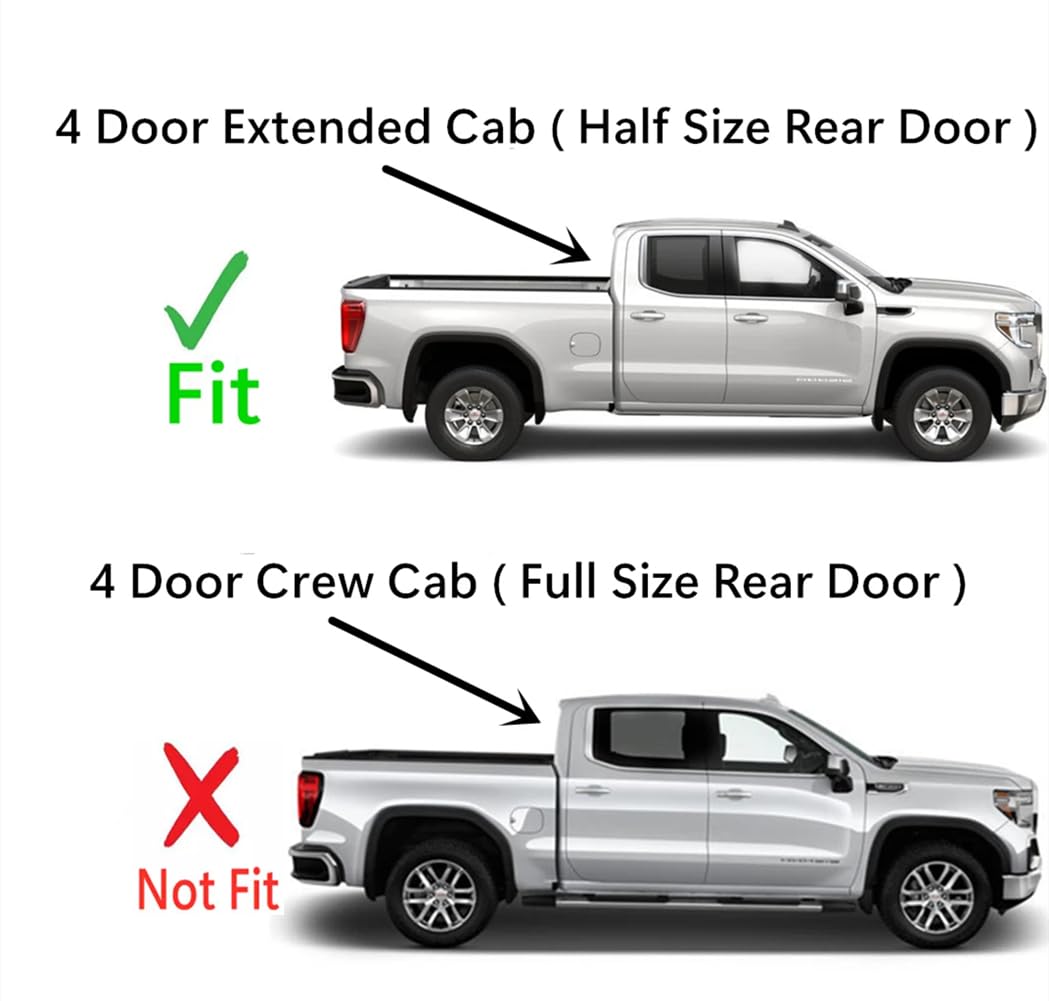 4 Door Extended Cab ( Half Size Rear Door )

Fit

4 Door Crew Cab ( Full Size Rear Door )

Not Fit