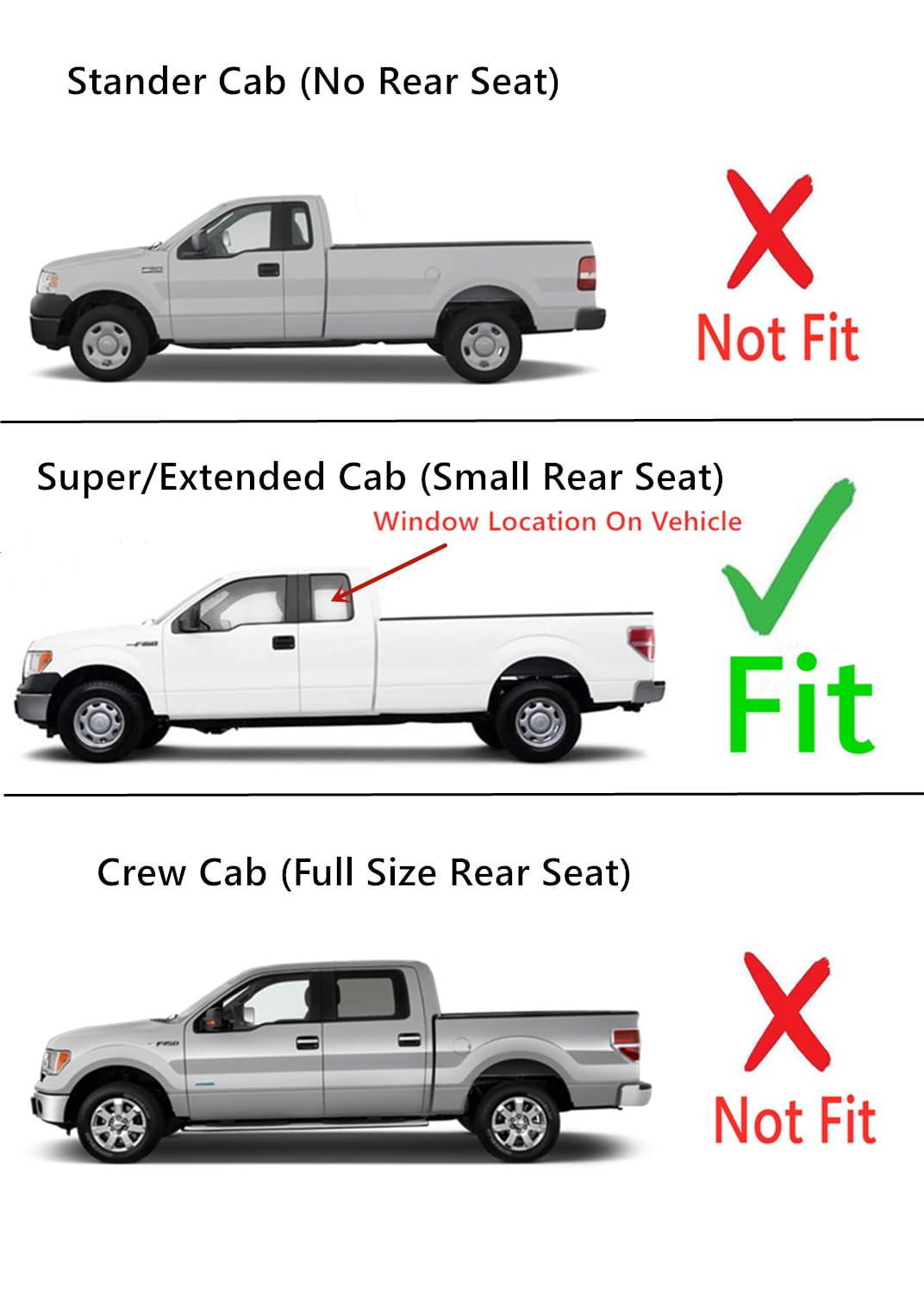 Stander Cab (No Rear Seat)

Not Fit

Super/Extended Cab (Small Rear Seat)

Window Location On Vehicle

Fit

Crew Cab (Full Size Rear Seat)

Not Fit