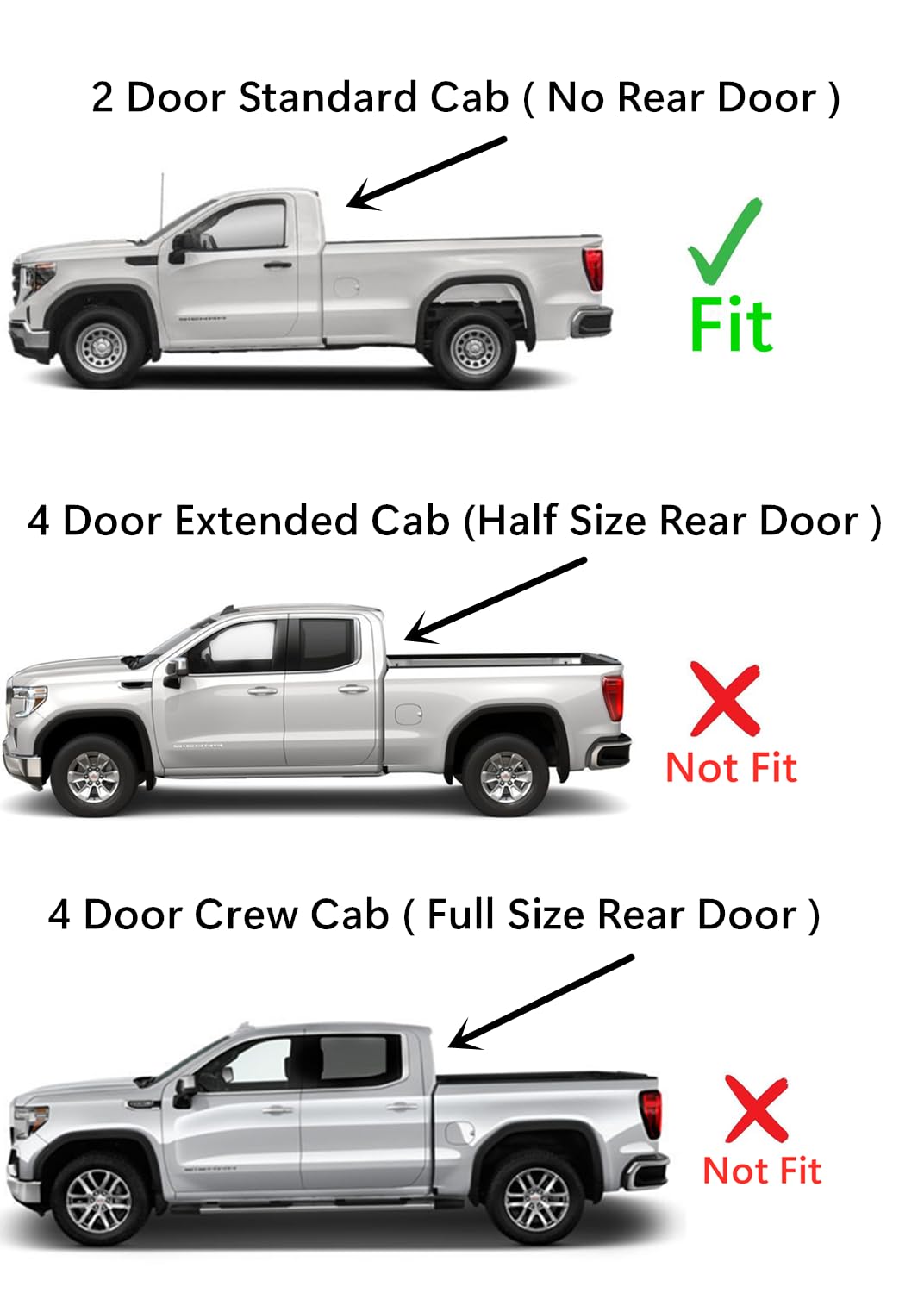 2 Door Standard Cab ( No Rear Door )

Fit

4 Door Extended Cab (Half Size Rear Door )

Not Fit

4 Door Crew Cab ( Full Size Rear Door )

Not Fit