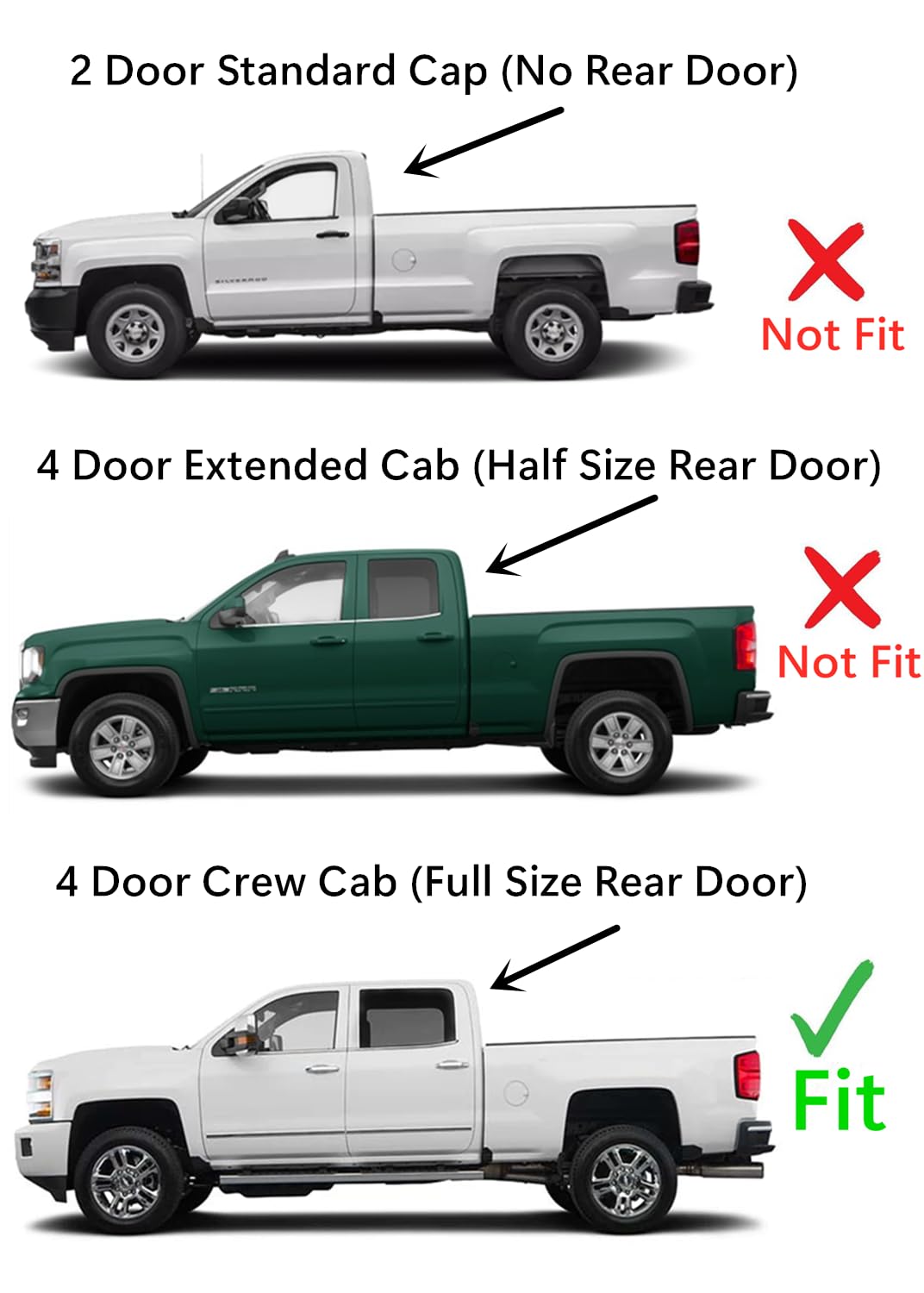 2 Door Standard Cap (No Rear Door)

SILVERADO

Not Fit

4 Door Extended Cab (Half Size Rear Door)

Not Fit

4 Door Crew Cab (Full Size Rear Door)

Fit