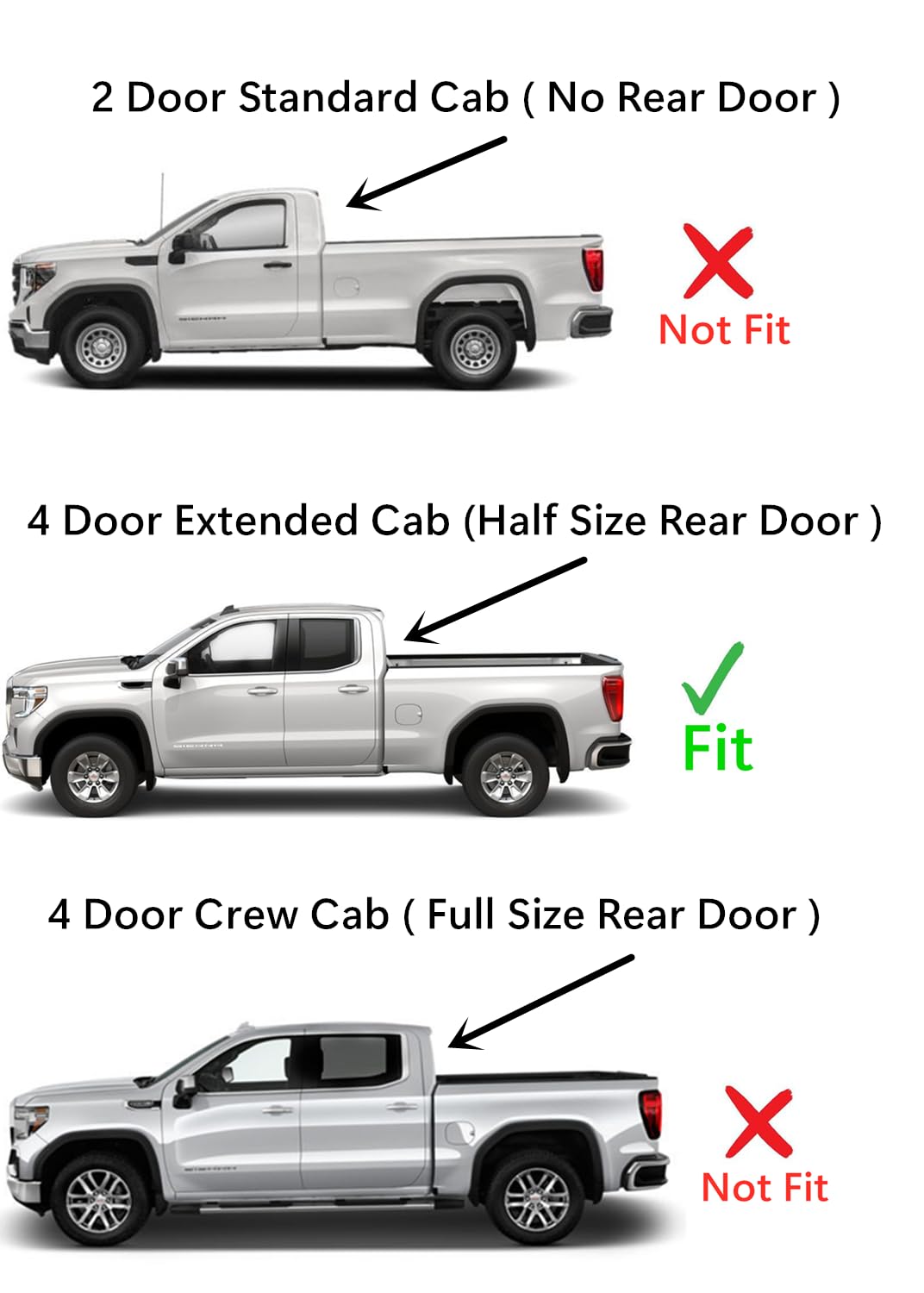 2 Door Standard Cab ( No Rear Door )

Not Fit

4 Door Extended Cab (Half Size Rear Door )

Fit

4 Door Crew Cab ( Full Size Rear Door )

Not Fit