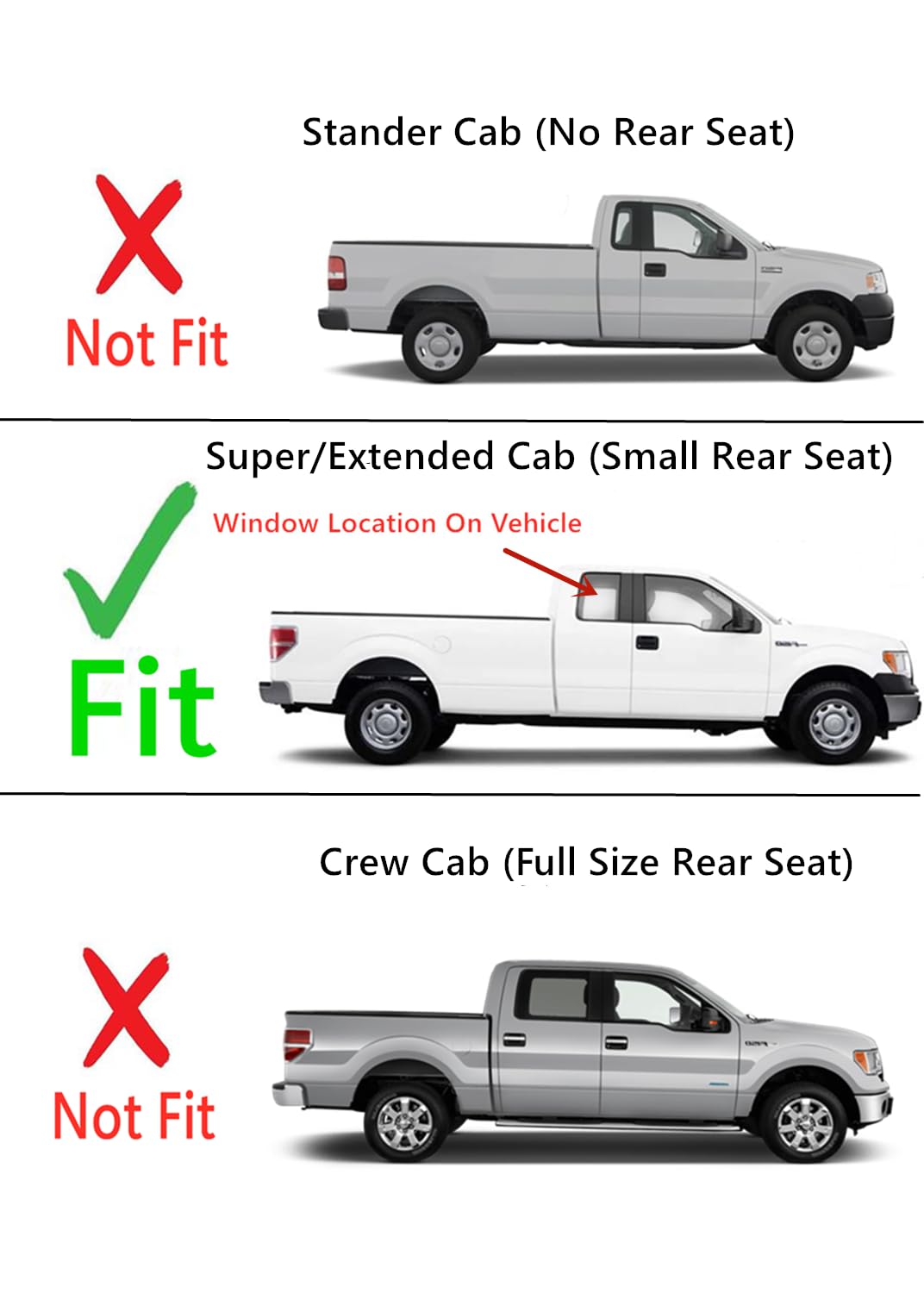 Stander Cab (No Rear Seat)

Not Fit

Super/Extended Cab (Small Rear Seat)

Window Location On Vehicle

Fit

Crew Cab (Full Size Rear Seat)

Not Fit