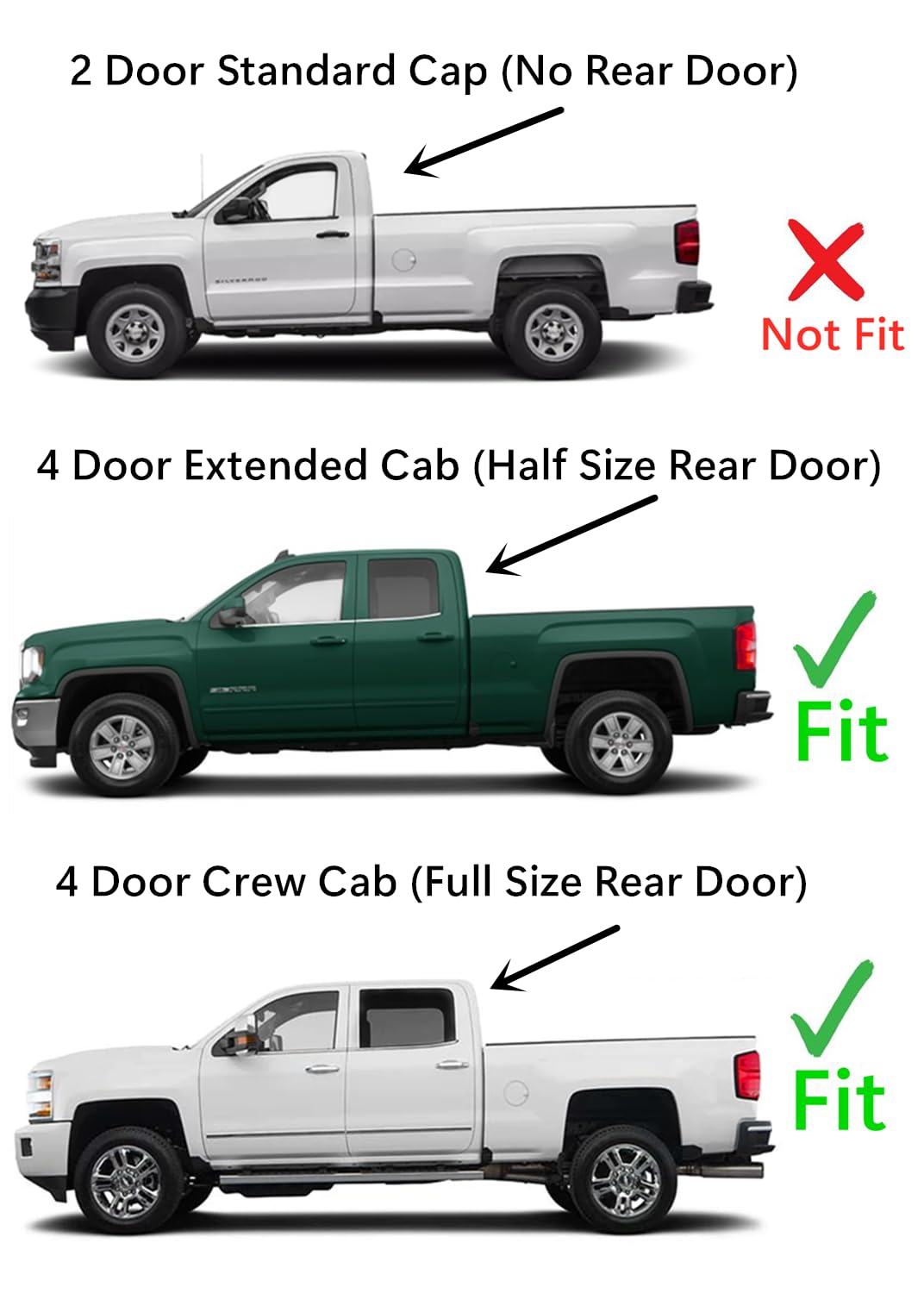 2 Door Standard Cap (No Rear Door)

Not Fit

4 Door Extended Cab (Half Size Rear Door)

Fit

4 Door Crew Cab (Full Size Rear Door)

Fit