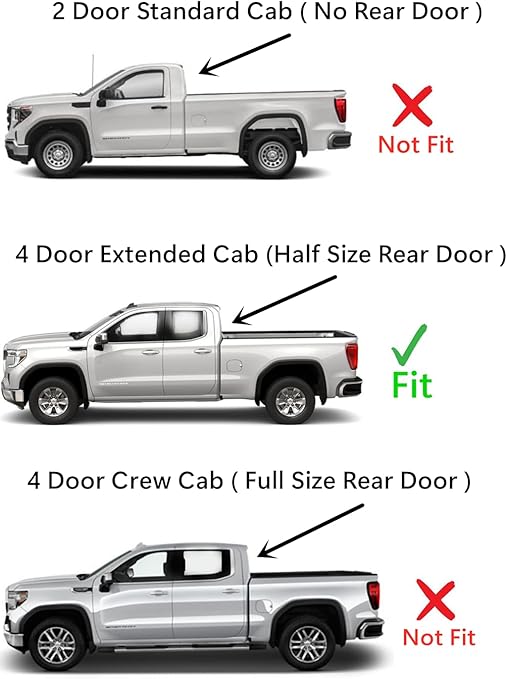 2 Door Standard Cab ( No Rear Door )

Not Fit

4 Door Extended Cab (Half Size Rear Door )

Fit

4 Door Crew Cab ( Full Size Rear Door )

Not Fit