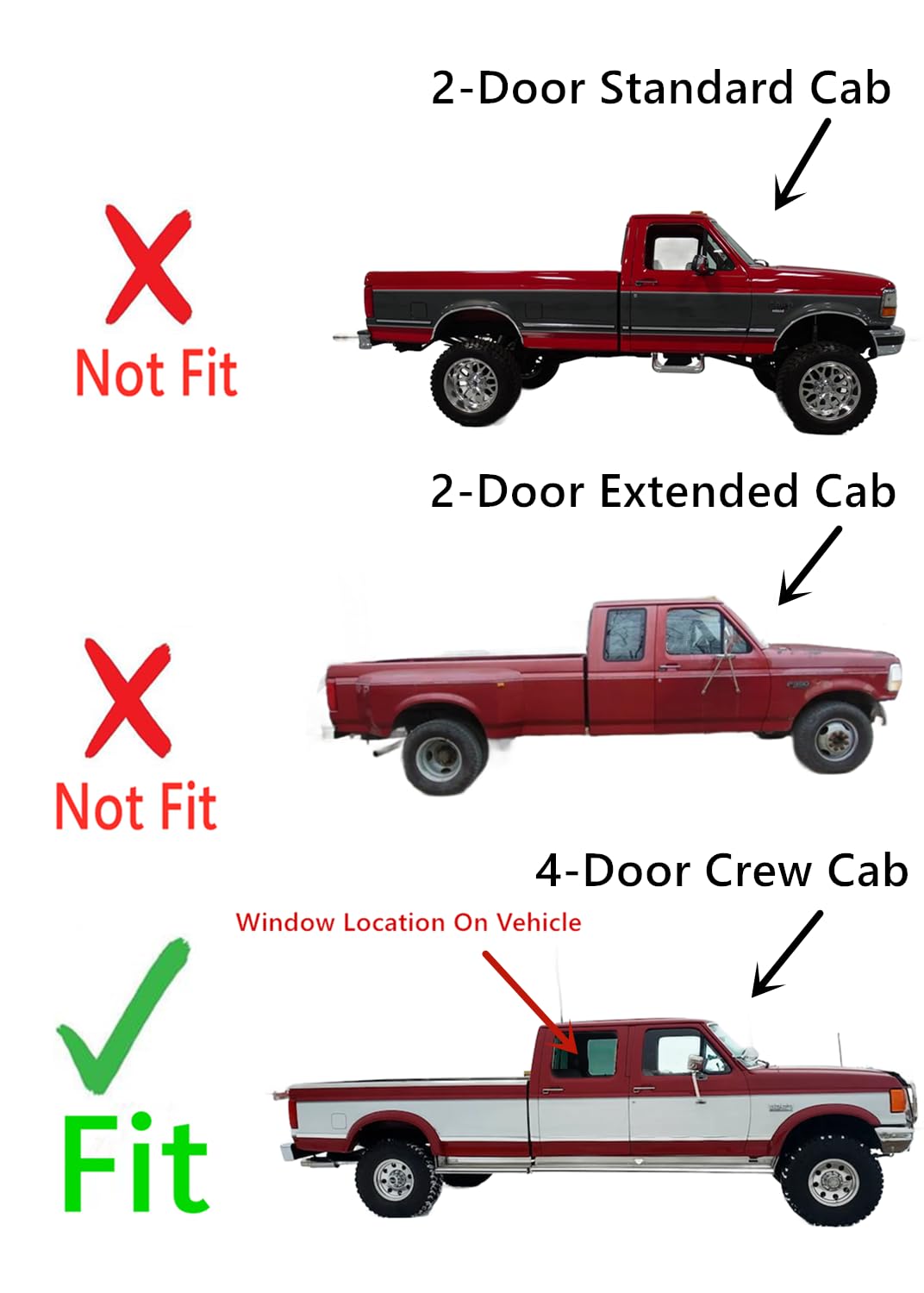 2-Door Standard Cab

Not Fit

2-Door Extended Cab

Not Fit

4-Door Crew Cab

Window Location On Vehicle

Fit