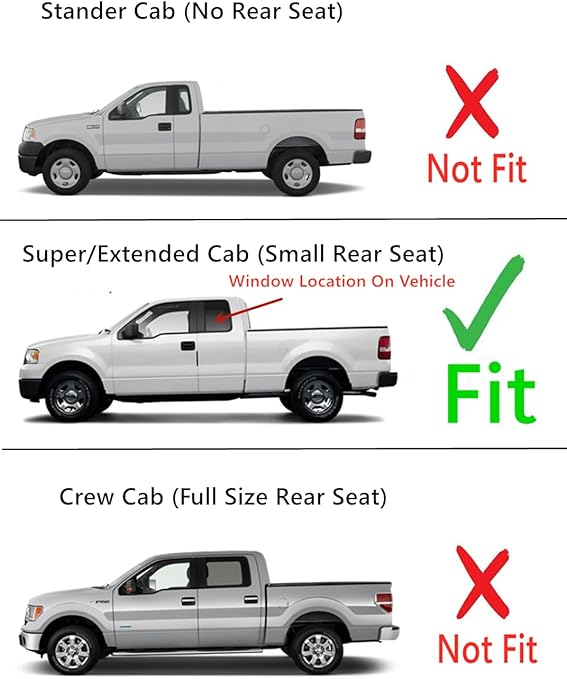 Stander Cab (No Rear Seat)

Not Fit

Super/Extended Cab (Small Rear Seat)

Window Location On Vehicle

Fit

Crew Cab (Full Size Rear Seat)

Not Fit