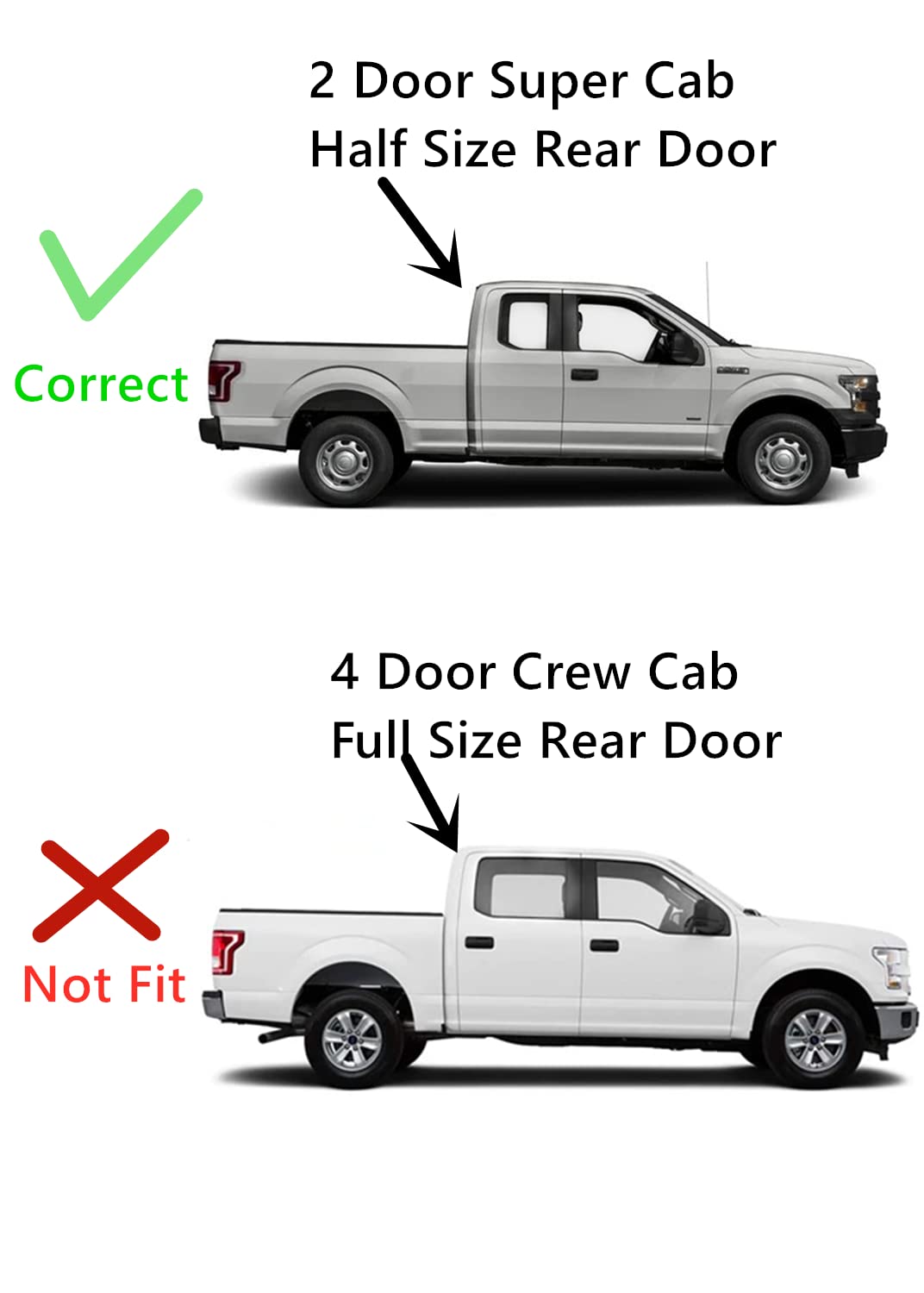 2 Door Super Cab
Half Size Rear Door

Correct

4 Door Crew Cab
Full Size Rear Door

Not Fit