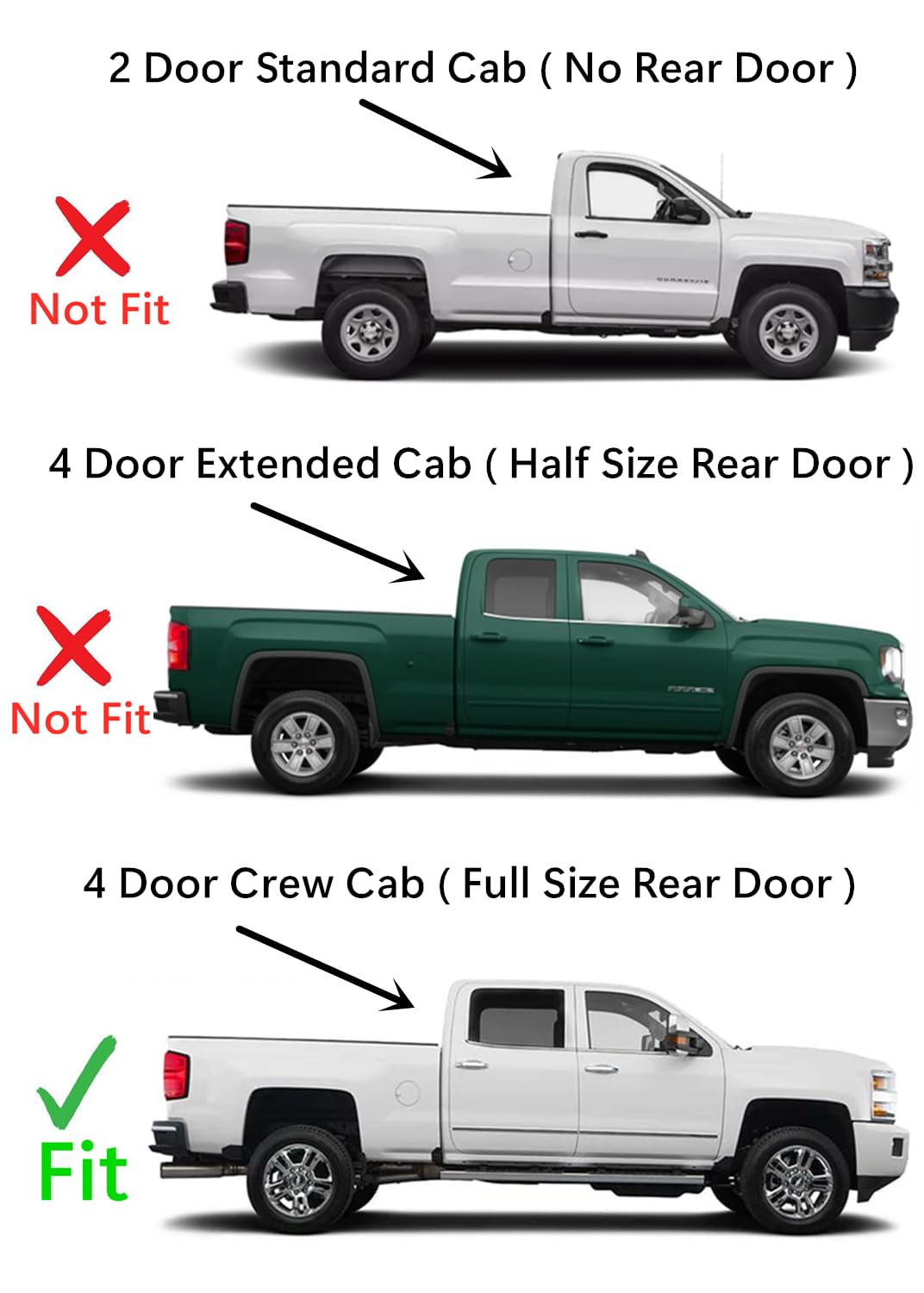 2 Door Standard Cab ( No Rear Door )

Not Fit

4 Door Extended Cab ( Half Size Rear Door )

Not Fit

4 Door Crew Cab ( Full Size Rear Door )

Fit