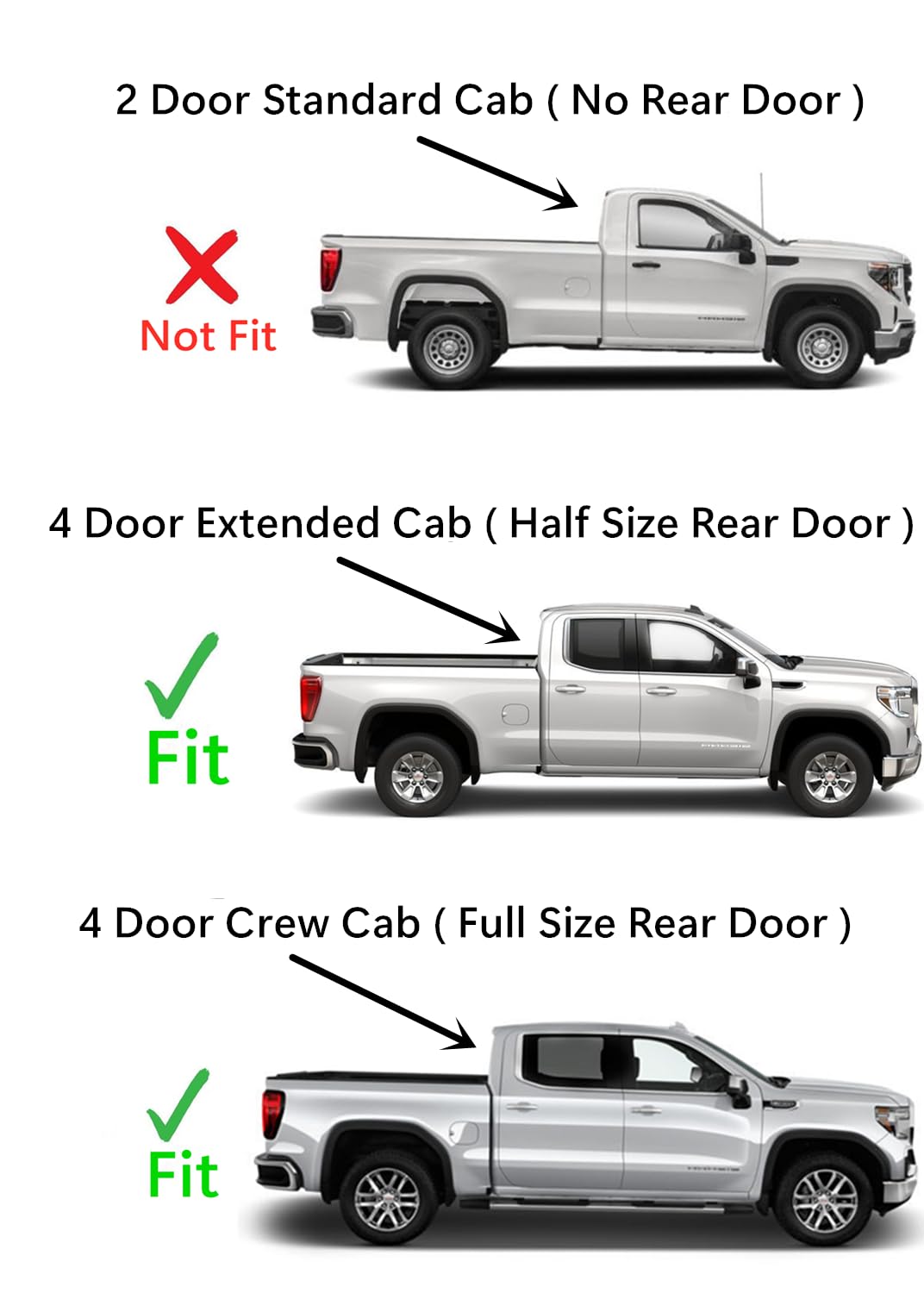 2 Door Standard Cab ( No Rear Door )

Not Fit

4 Door Extended Cab ( Half Size Rear Door )

Fit

4 Door Crew Cab ( Full Size Rear Door )

Fit