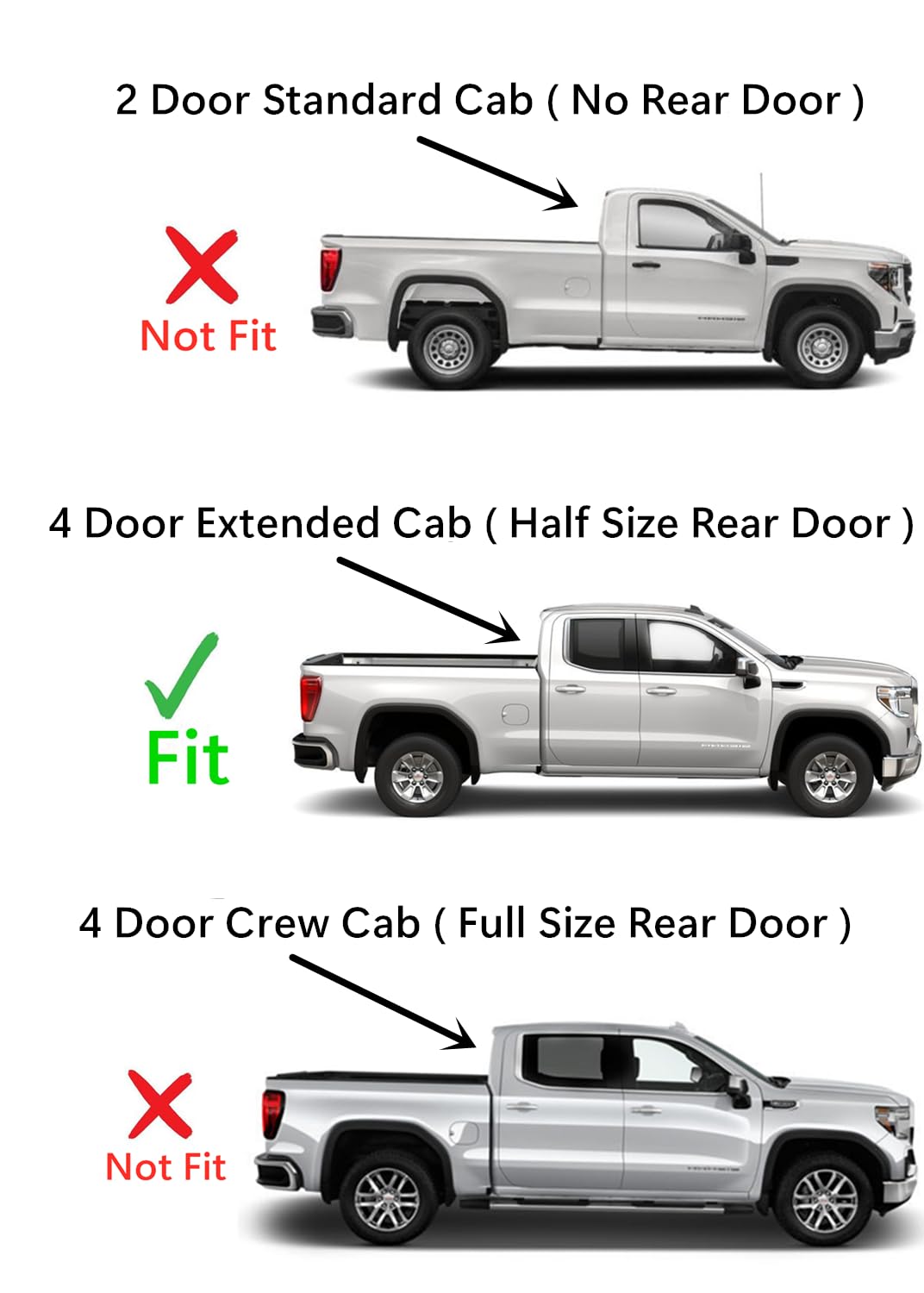 2 Door Standard Cab ( No Rear Door )

Not Fit

4 Door Extended Cab ( Half Size Rear Door )

Fit

4 Door Crew Cab ( Full Size Rear Door )

Not Fit