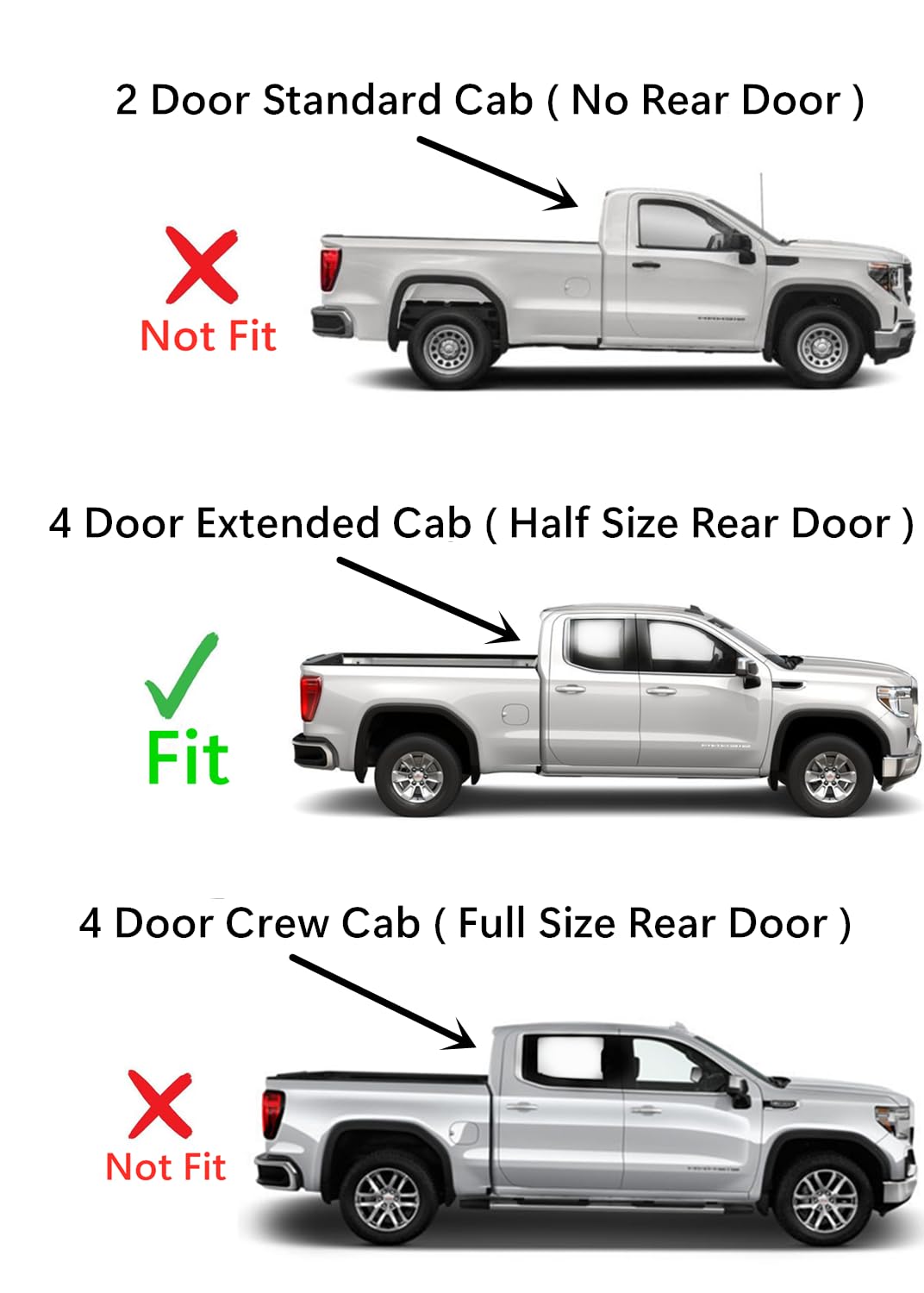 2 Door Standard Cab ( No Rear Door )

Not Fit

4 Door Extended Cab ( Half Size Rear Door )

Fit

4 Door Crew Cab ( Full Size Rear Door )

Not Fit