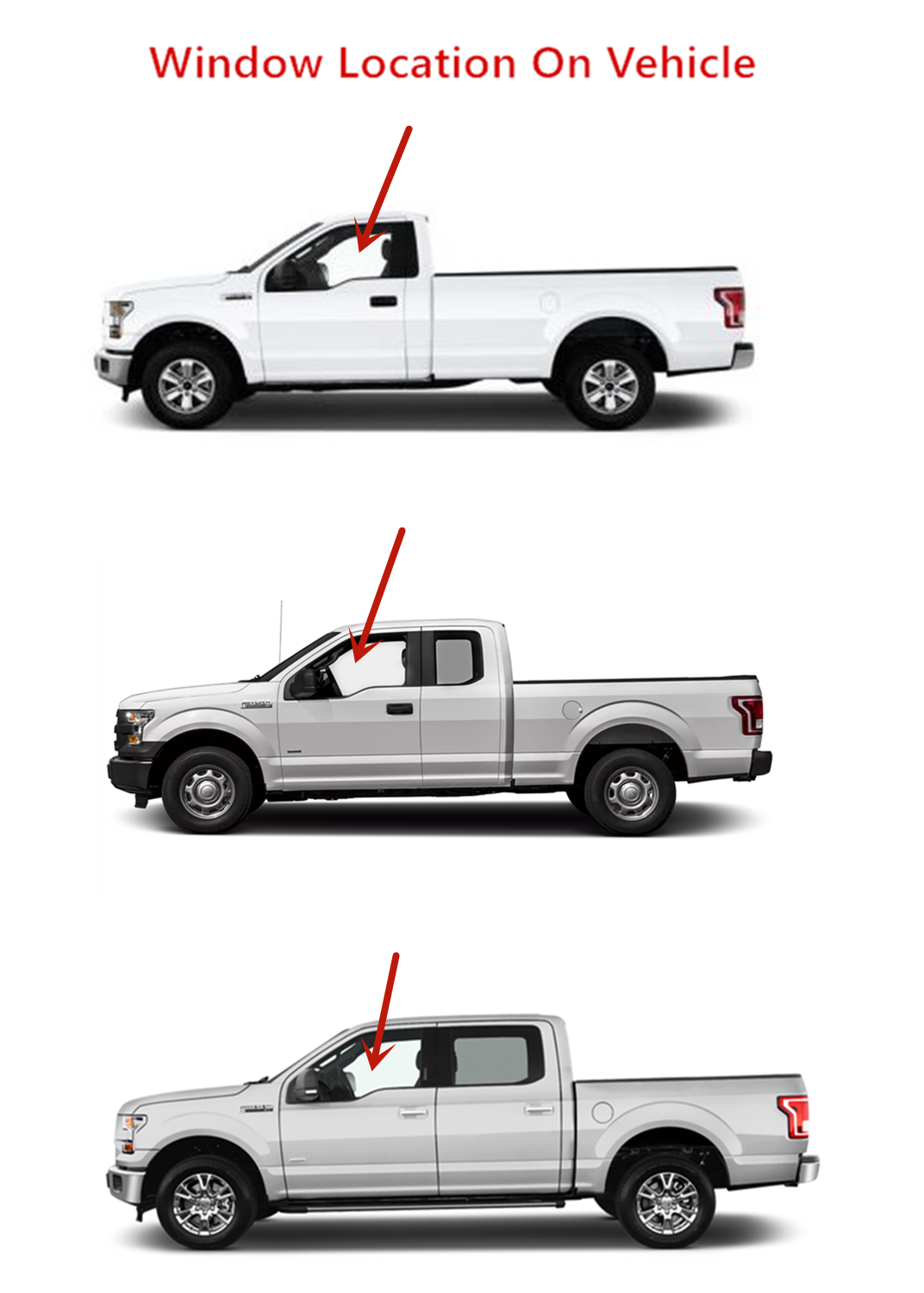 Window Location On Vehicle