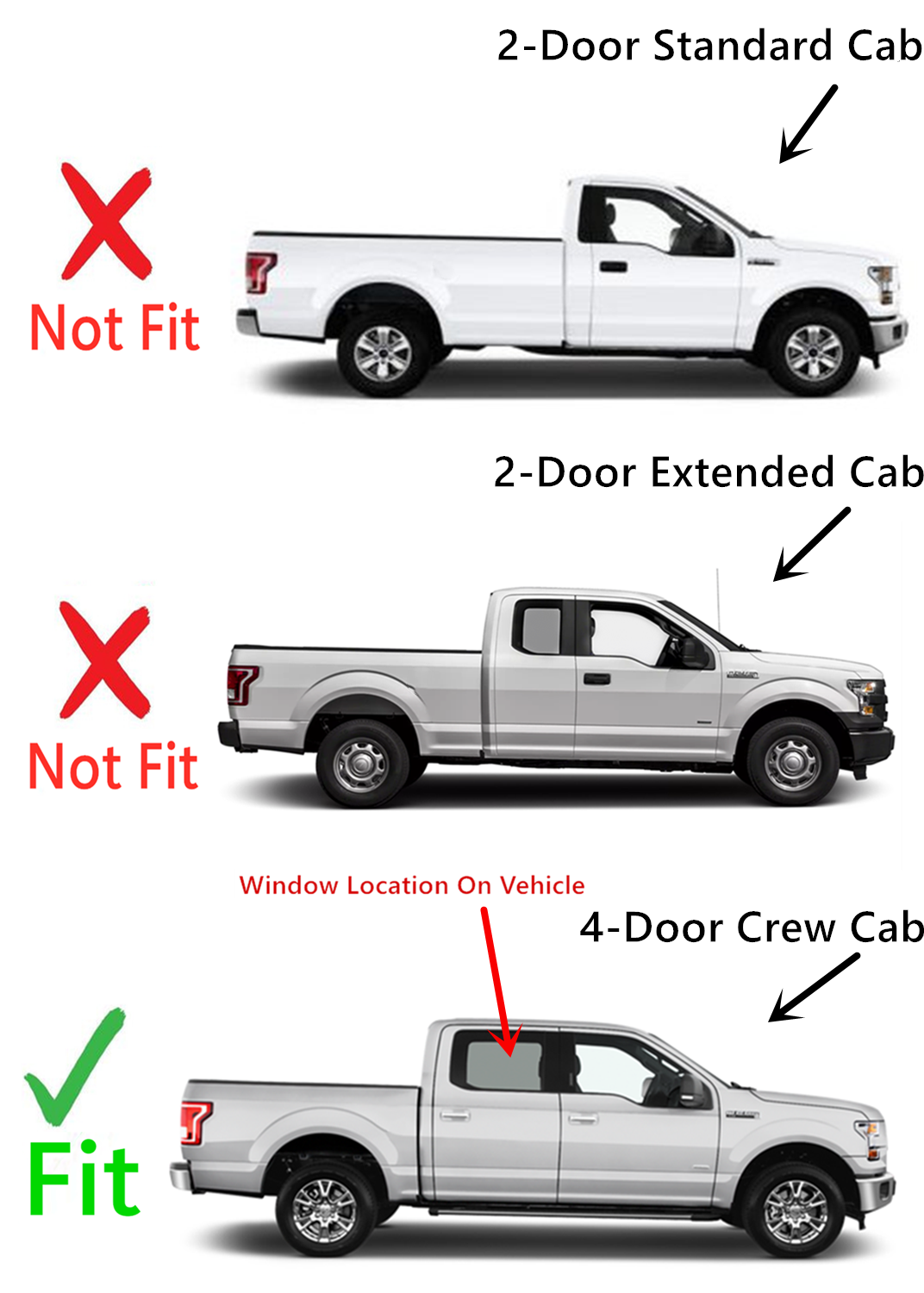 2-Door Standard Cab

Not Fit

2-Door Extended Cab

Not Fit

Window Location On Vehicle

4-Door Crew Cab

Fit