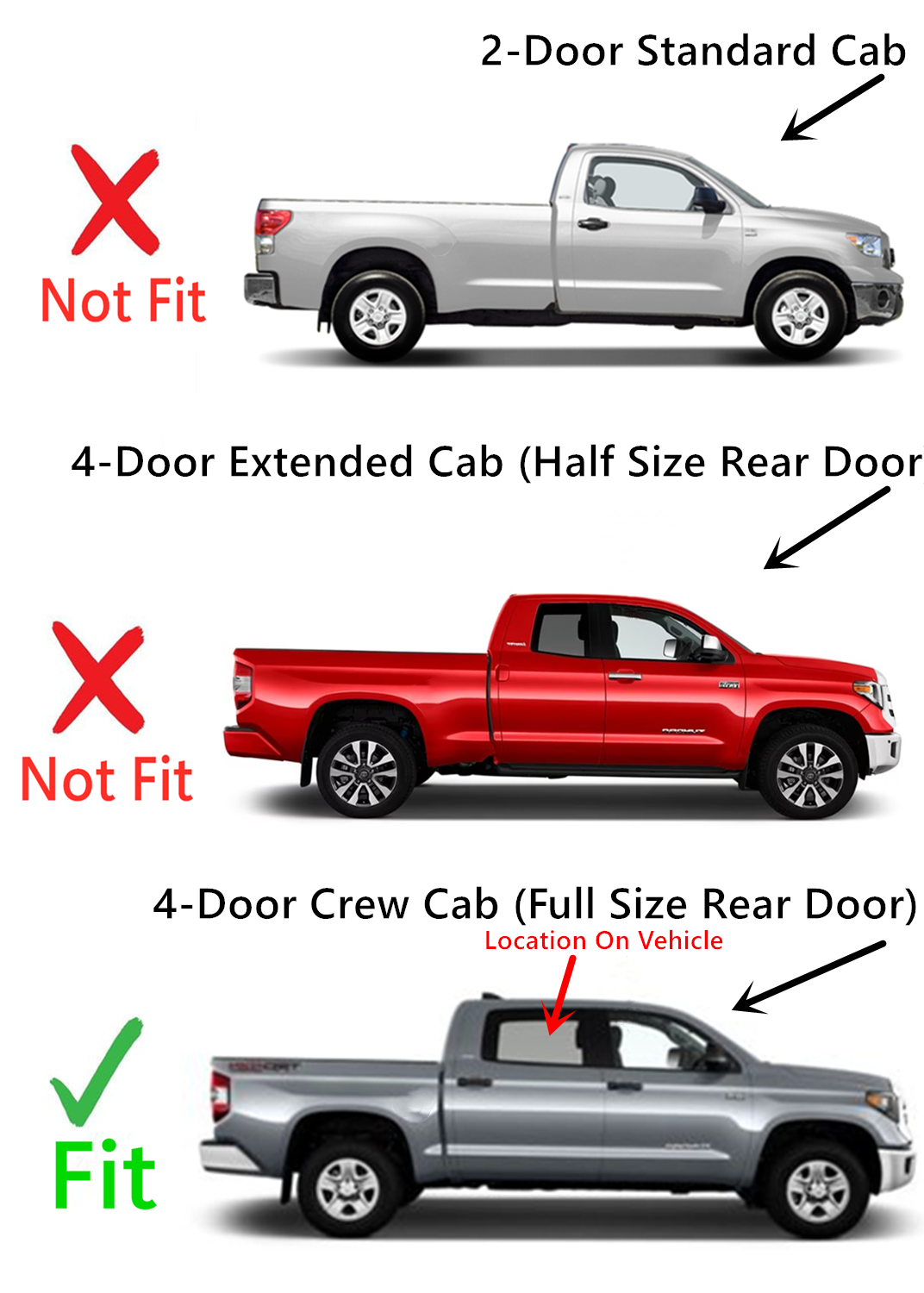 2-Door Standard Cab

Not Fit

4-Door Extended Cab (Half Size Rear Door

Not Fit

4-Door Crew Cab (Full Size Rear Door)

Location On Vehicle

Fit