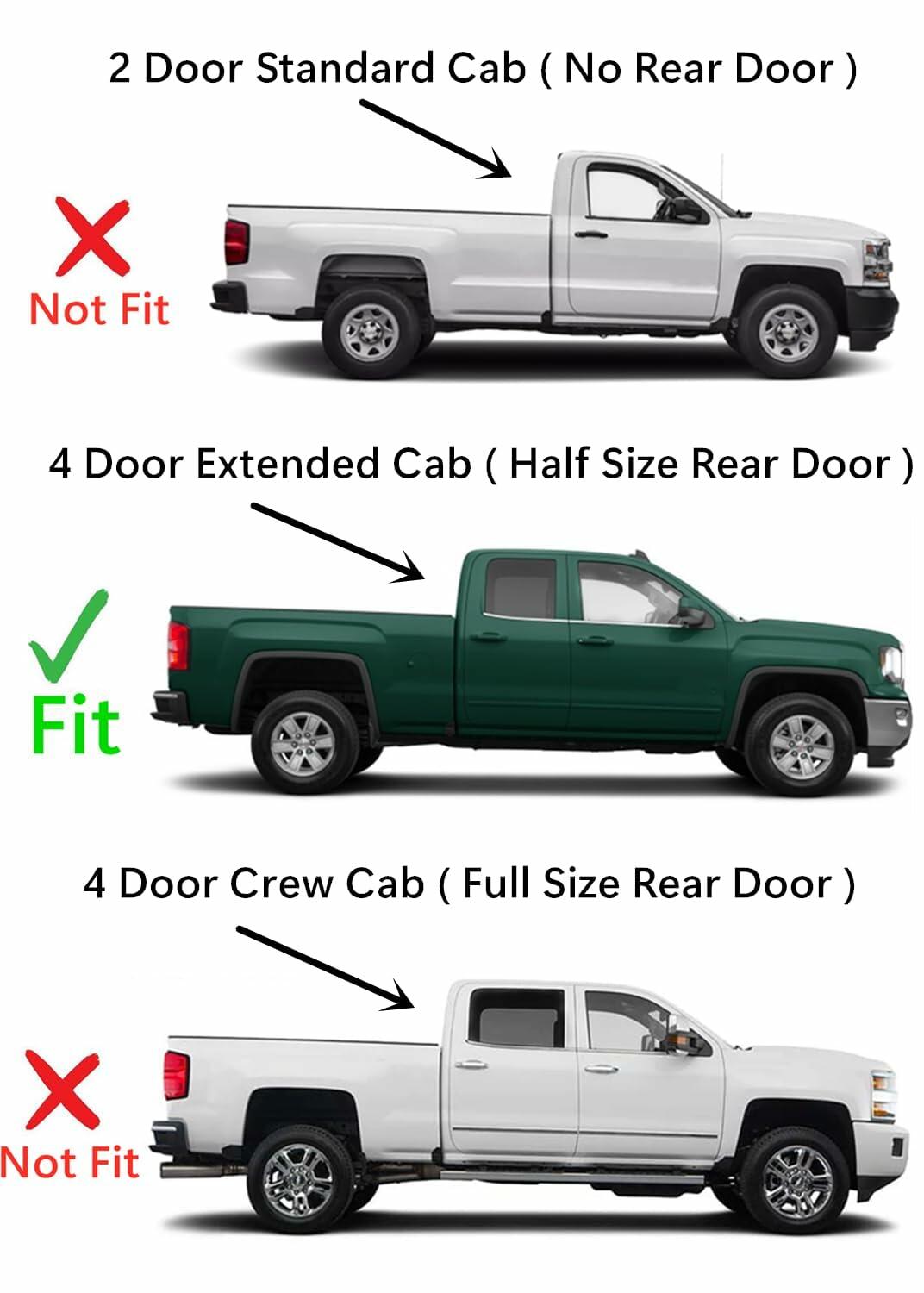 2 Door Standard Cab ( No Rear Door )

Not Fit

4 Door Extended Cab ( Half Size Rear Door )

Fit

4 Door Crew Cab ( Full Size Rear Door )

Not Fit